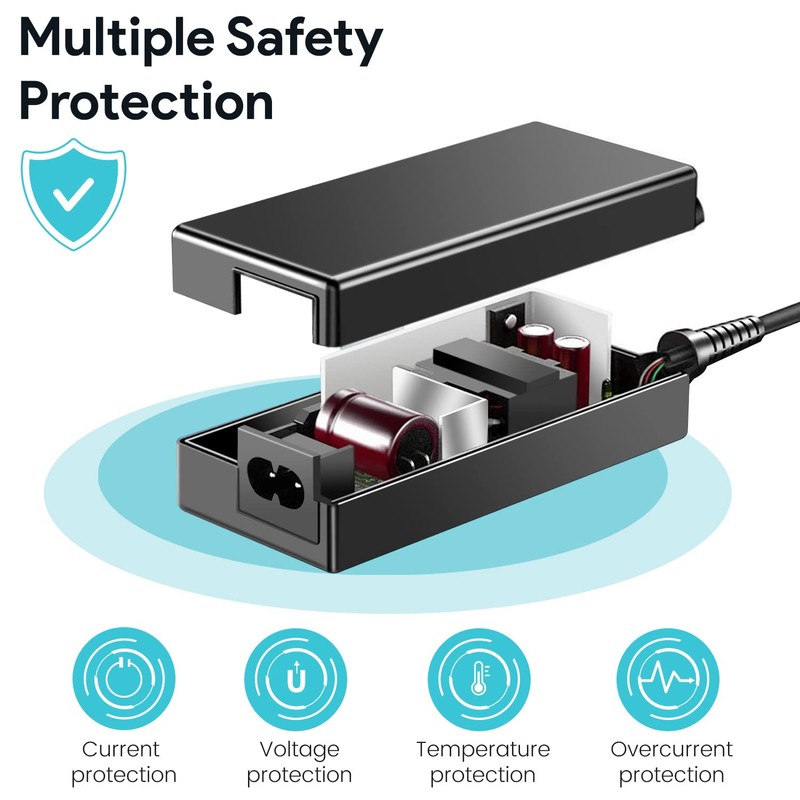 Multiple Safety Protection

U

Current protection

Voltage protection

Temperature protection

Overcurrent protection