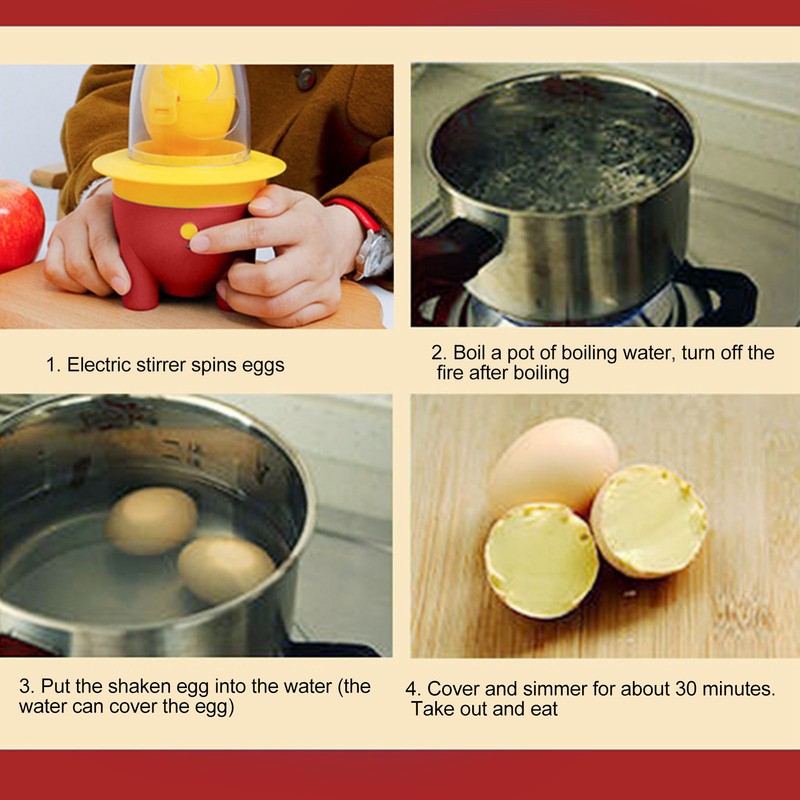 1. Electric stirrer spins eggs

2. Boil a pot of boiling water, turn off the fire after boiling

3. Put the shaken egg into the water (the water can cover the egg)

4. Cover and simmer for about 30 minutes. Take out and eat