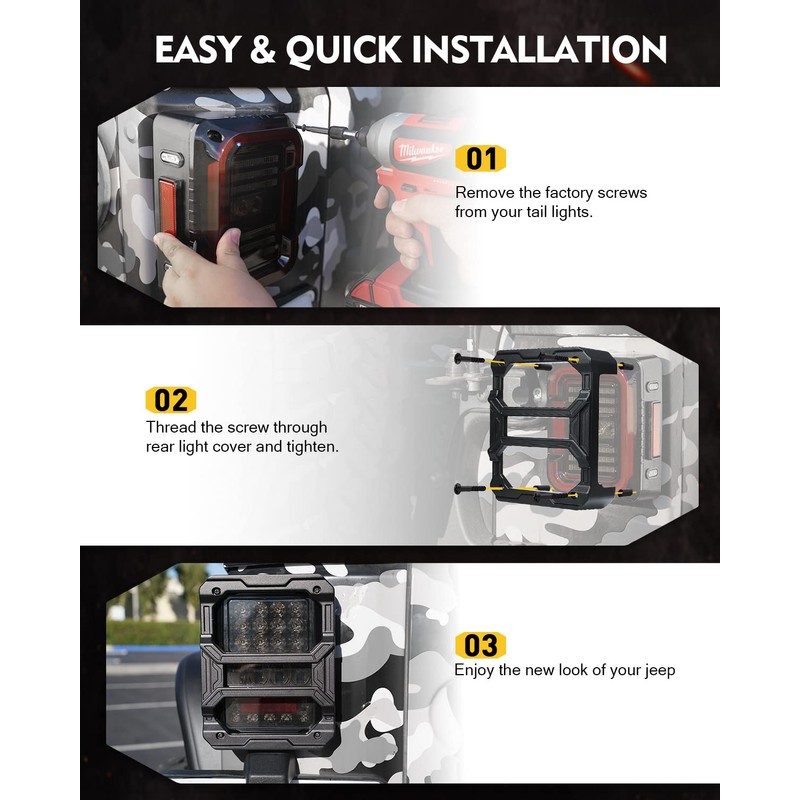 EASY & QUICK INSTALLATION

Milwaukee

01
Remove the factory screws from your tail lights.

02
Thread the screw through rear light cover and tighten.

03
Enjoy the new look of your jeep