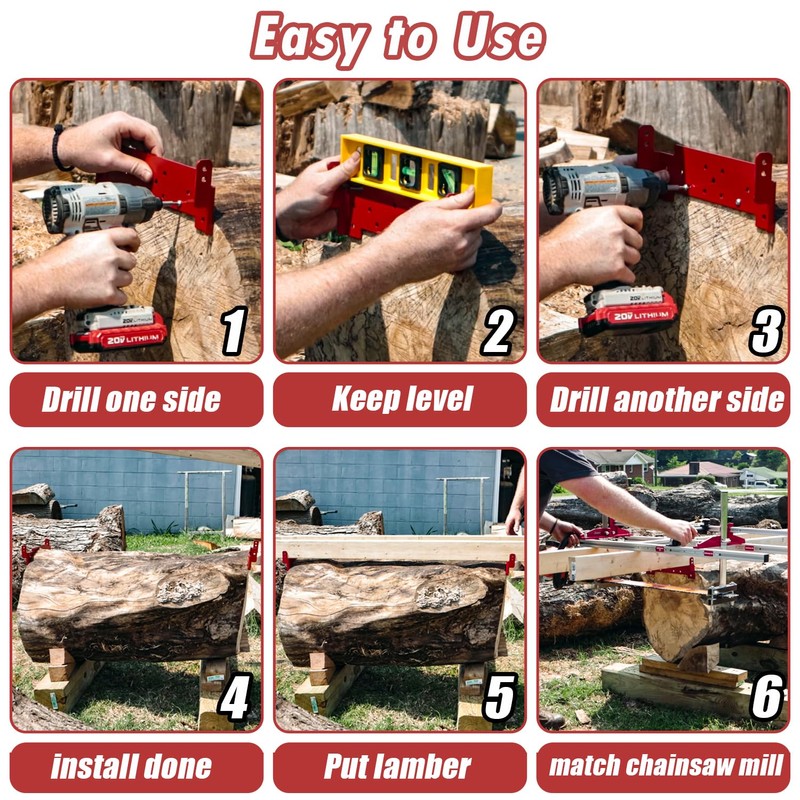 Easy to Use

20V LITHIUM

1

Drill one side

2

Keep level

20V LITHIUM

20V LITHIUM

3

Drill another side

4

install done

5

Put lamber

6

match chainsaw mill