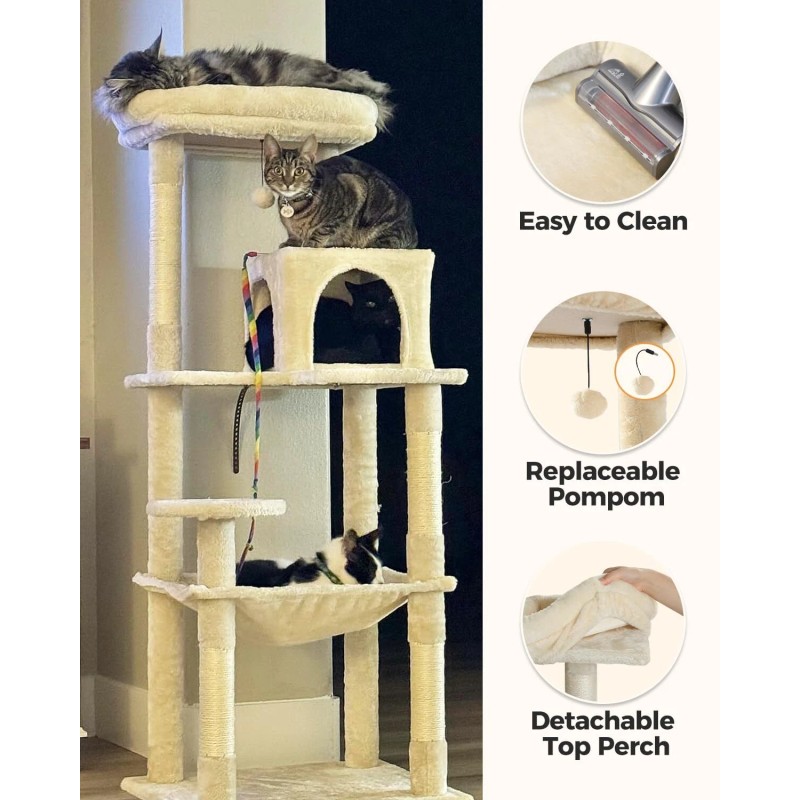 Easy to Clean

Replaceable Pompom

Detachable Top Perch