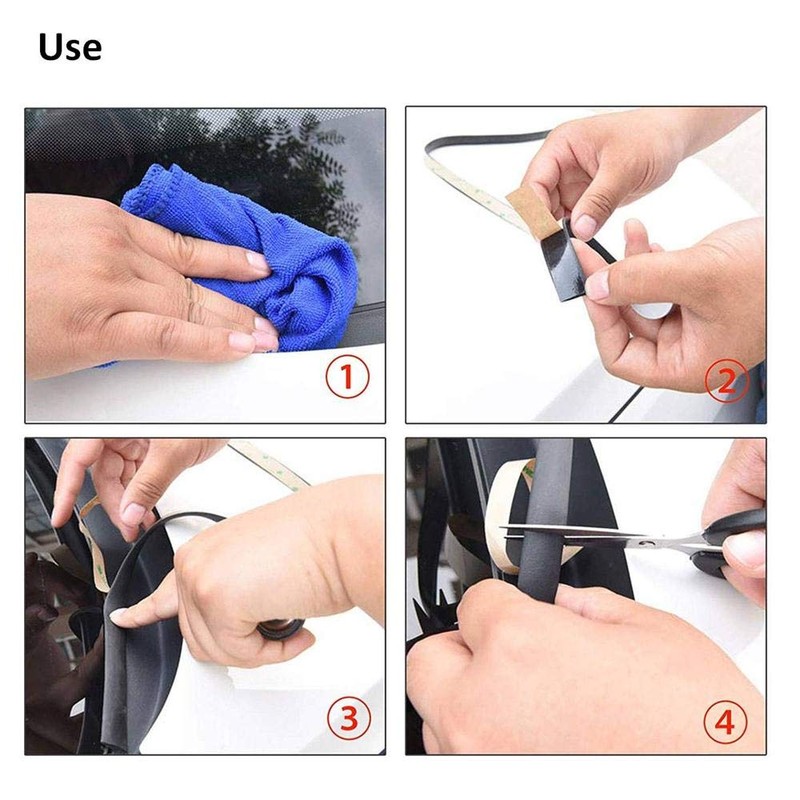 Use

1

2

3

4