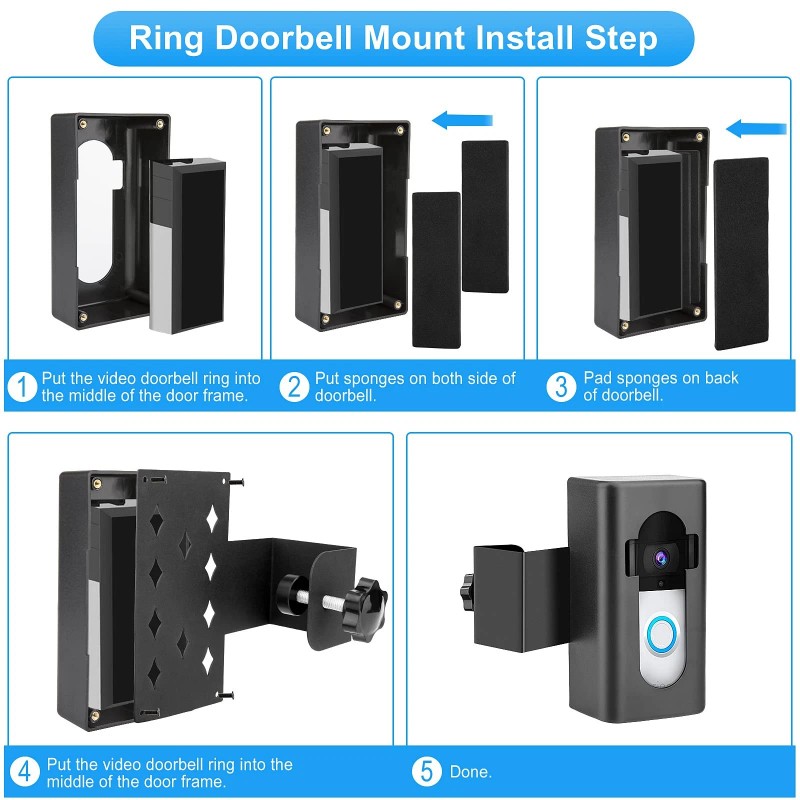 Ring Doorbell Mount Install Step

1 Put the video doorbell ring into the middle of the door frame.

2 Put sponges on both side of doorbell.

3 Pad sponges on back of doorbell.

4 Put the video doorbell ring into the middle of the door frame.

5 Done.