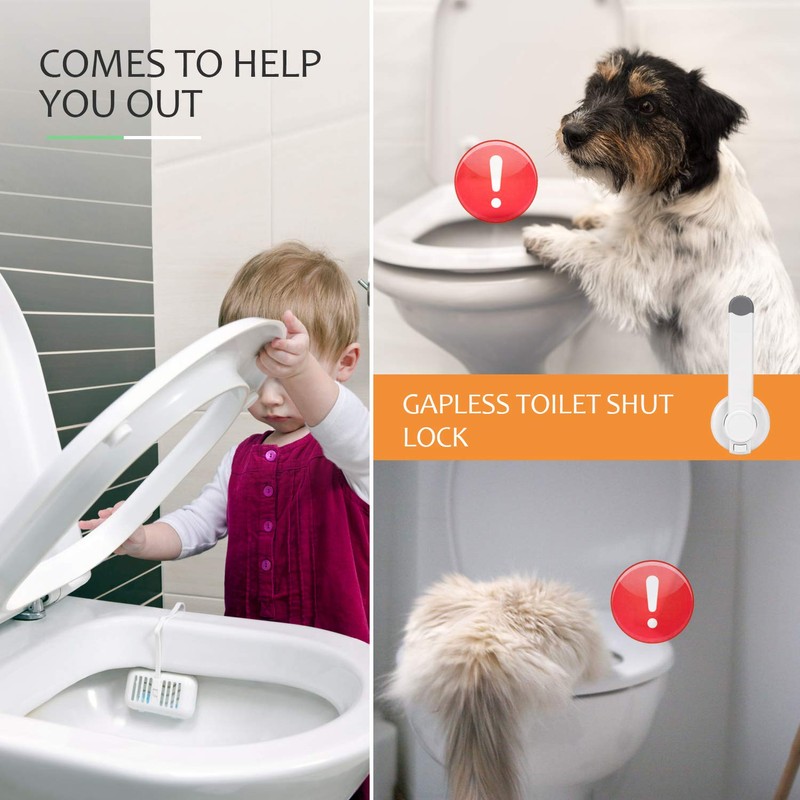 COMES TO HELP YOU OUT

!

GAPLESS TOILET SHUT LOCK

!