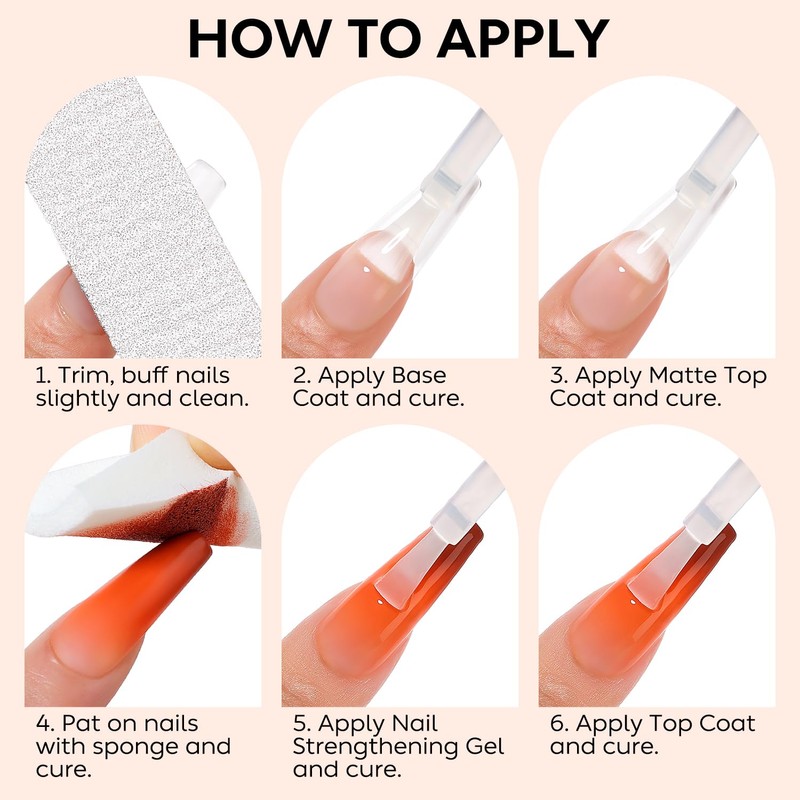 HOW TO APPLY

1. Trim, buff nails slightly and clean.

2. Apply Base Coat and cure.

3. Apply Matte Top Coat and cure.

4. Pat on nails with sponge and cure.

5. Apply Nail Strengthening Gel and cure.

6. Apply Top Coat and cure.