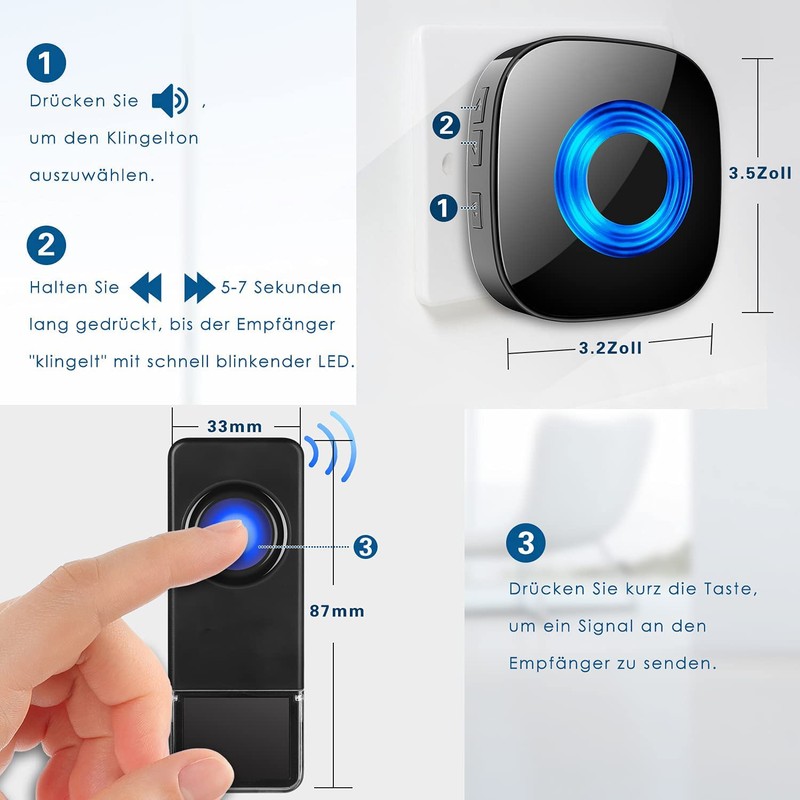 1

Drücken Sie , um den Klingelton auszuwählen.

2

Halten Sie 5-7 Sekunden lang gedrückt, bis der Empfänger "klingelt" mit schnell blinkender LED.

2

1

3.5Zoll

3.2Zoll

33mm

3

87mm

3

Drücken Sie kurz die Taste, um ein Signal an den Empfänger zu senden.