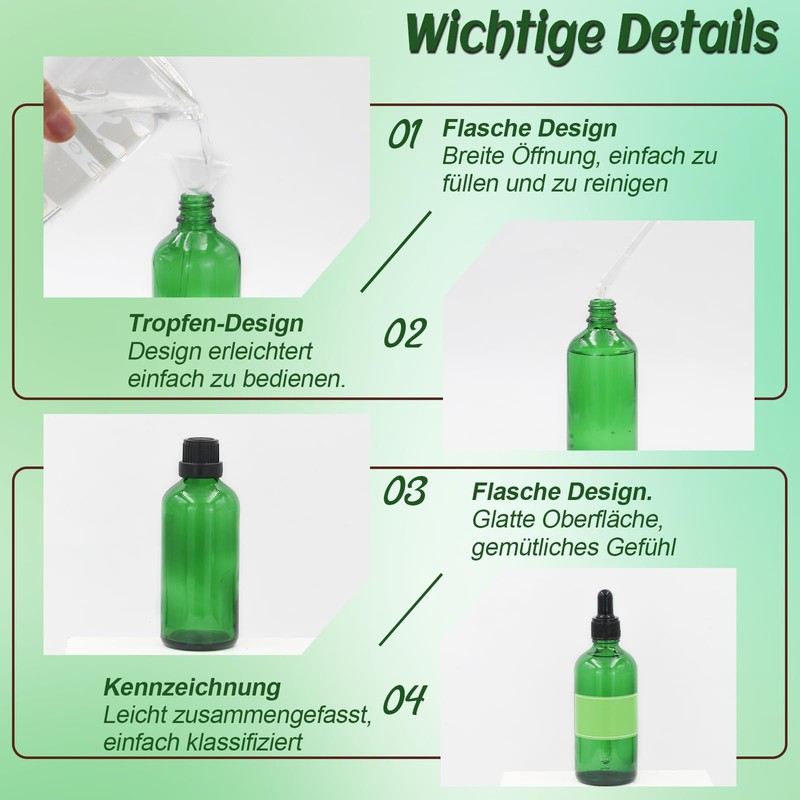 Wichtige Details

01 Flasche Design
Breite Öffnung, einfach zu füllen und zu reinigen

Tropfen-Design
Design erleichtert einfach zu bedienen.

02

03 Flasche Design.
Glatte Oberfläche, gemütliches Gefühl

Kennzeichnung
Leicht zusammengefasst, einfach klassifiziert

04