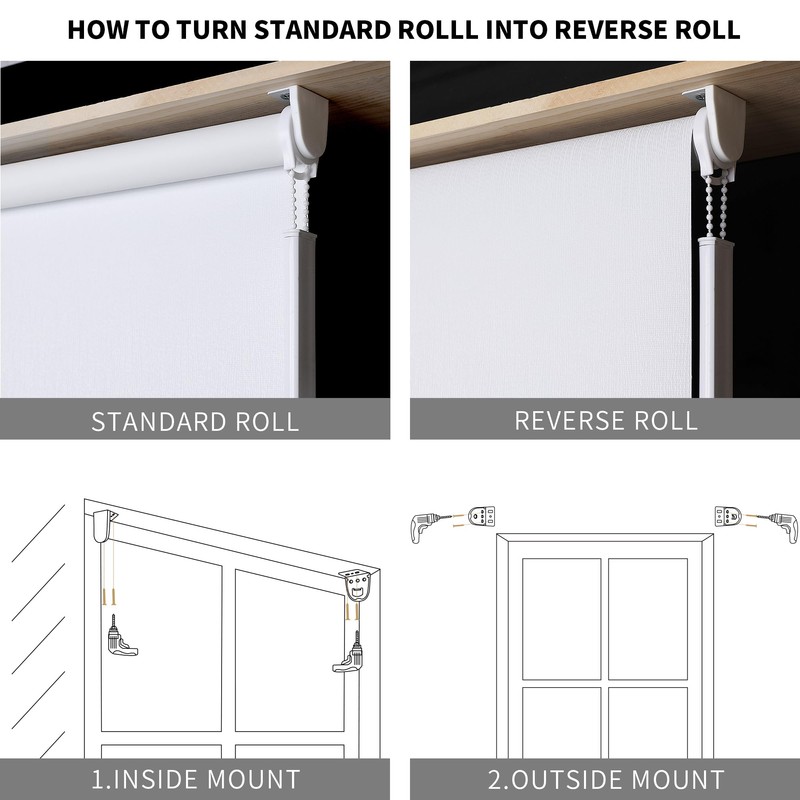 HOW TO TURN STANDARD ROLLL INTO REVERSE ROLL

STANDARD ROLL

REVERSE ROLL

1.INSIDE MOUNT

2.OUTSIDE MOUNT