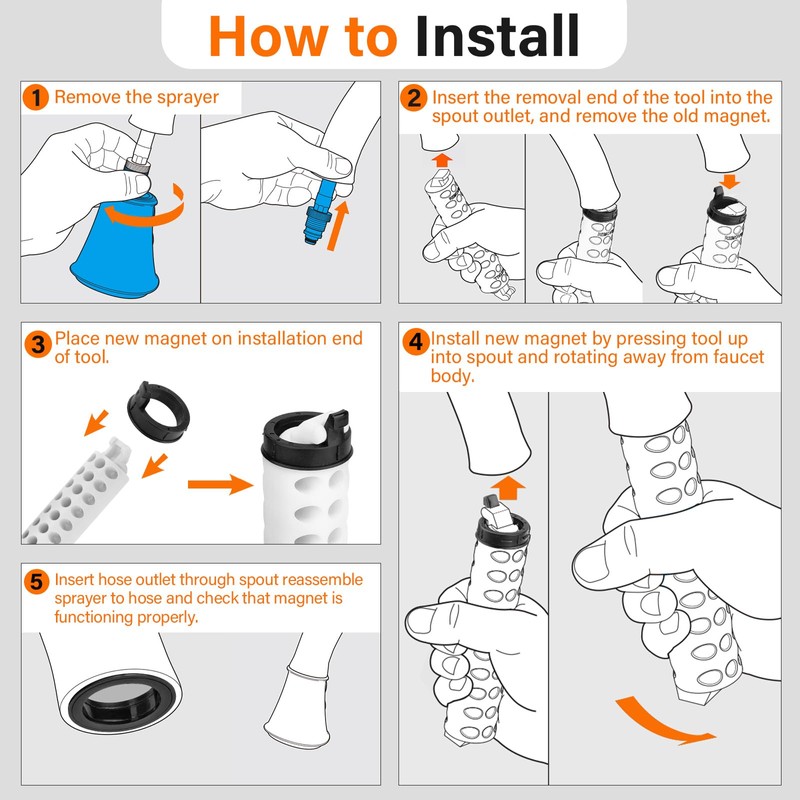 How to Install

1 Remove the sprayer

2 Insert the removal end of the tool into the spout outlet, and remove the old magnet.

3 Place new magnet on installation end of tool.

4 Install new magnet by pressing tool up into spout and rotating away from faucet body.

5 Insert hose outlet through spout reassemble sprayer to hose and check that magnet is functioning properly.