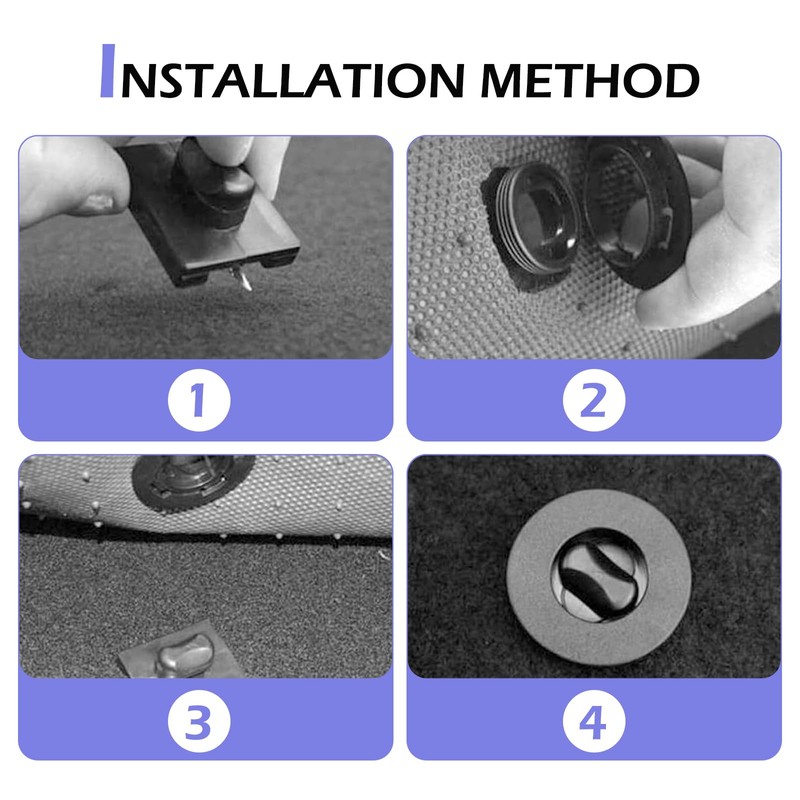 INSTALLATION METHOD

1

2

3

4