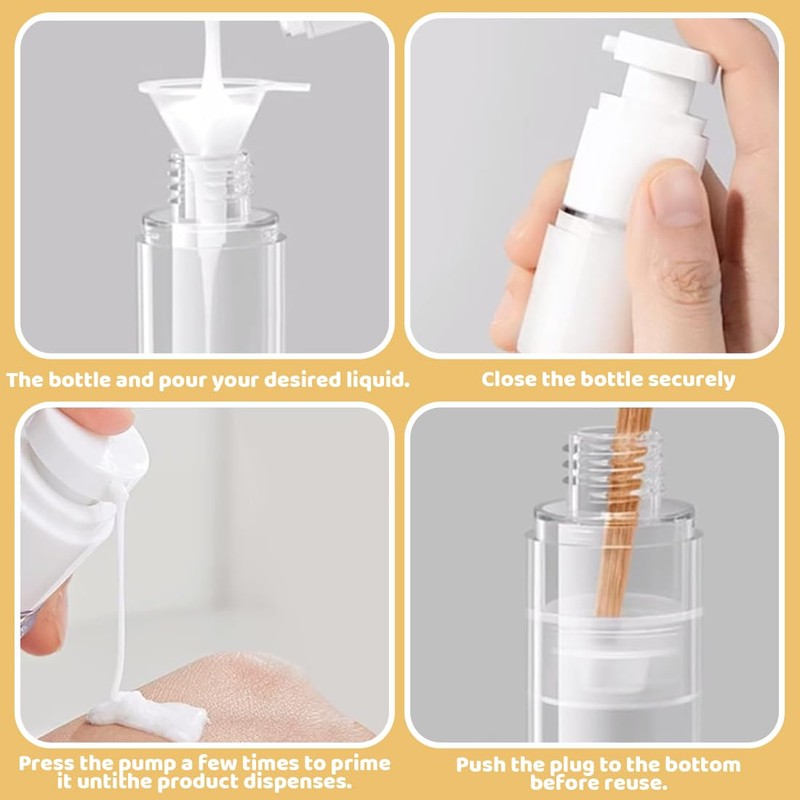 The bottle and pour your desired liquid.

Close the bottle securely

Press the pump a few times to prime it untithe product dispenses.

Push the plug to the bottom before reuse.