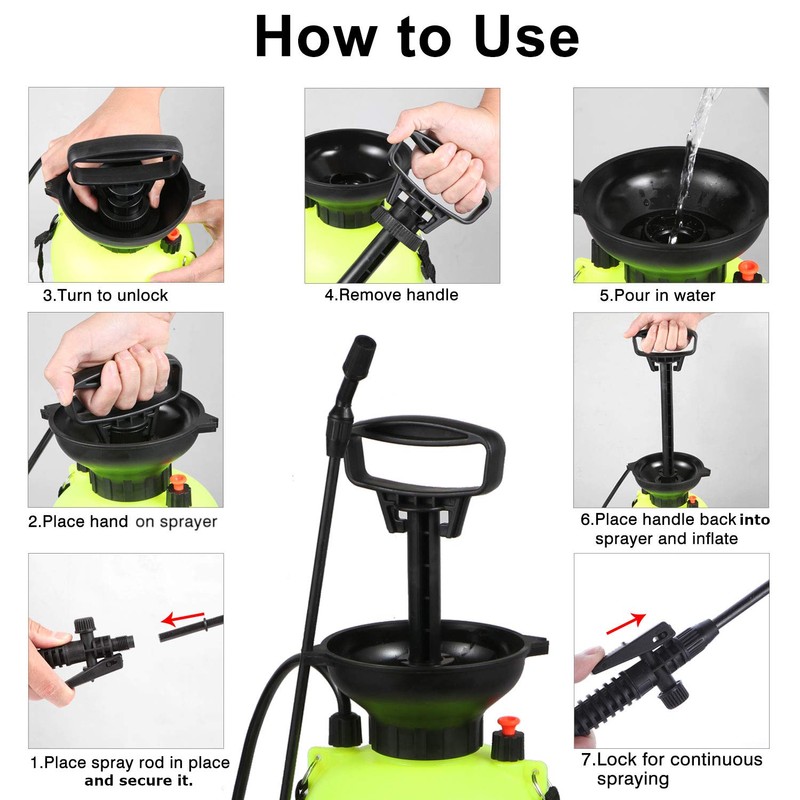 How to Use

3.Turn to unlock

4.Remove handle

5.Pour in water

2.Place hand on sprayer

6.Place handle back into sprayer and inflate

1.Place spray rod in place and secure it.

7.Lock for continuous spraying