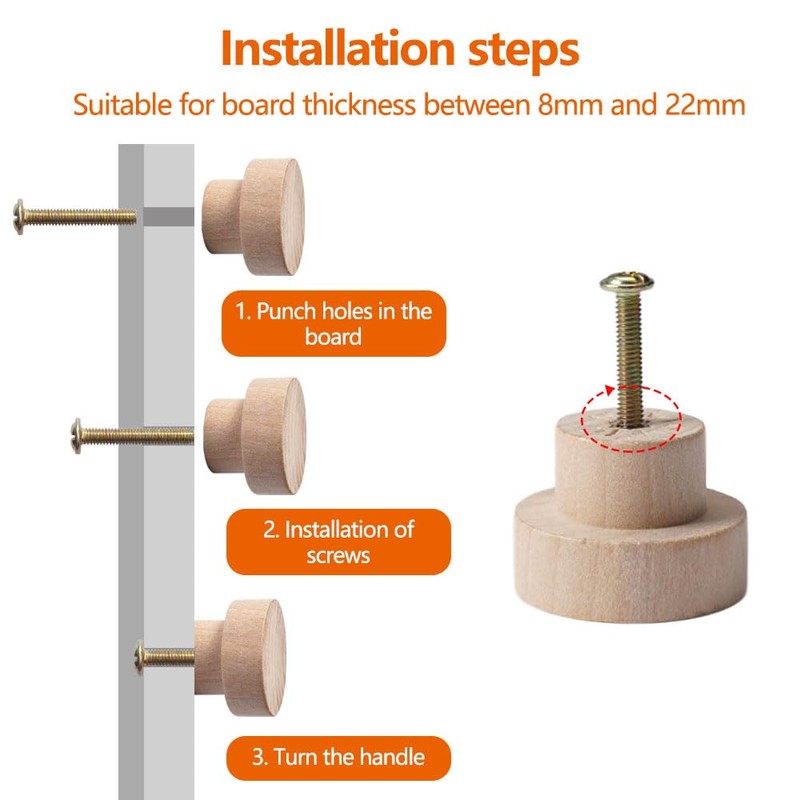 Installation steps
Suitable for board thickness between 8mm and 22mm

1. Punch holes in the board

2. Installation of screws

3. Turn the handle