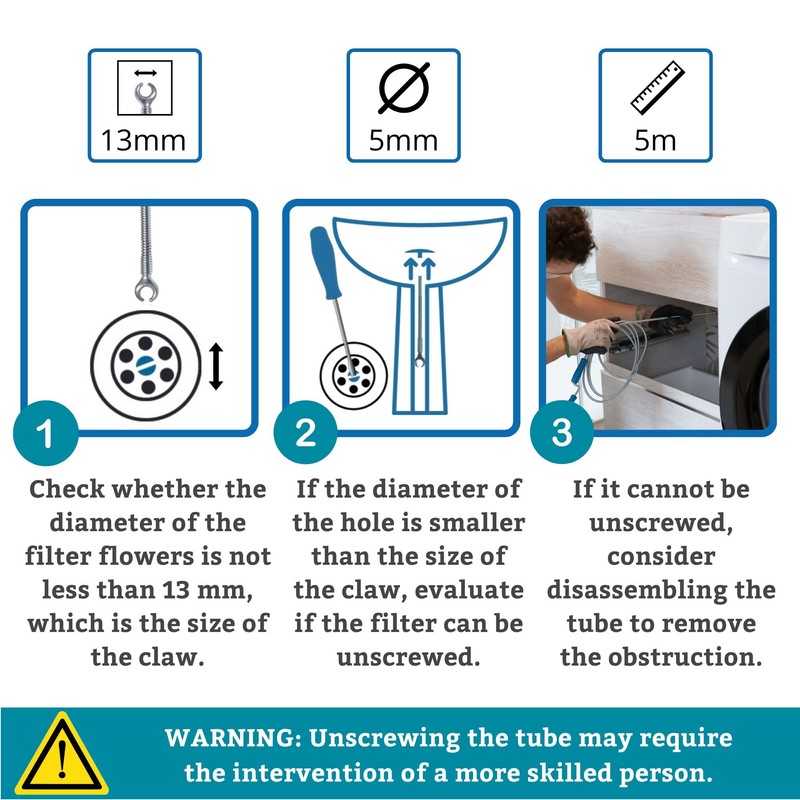 13mm

5mm

5m

1

Check whether the diameter of the filter flowers is not less than 13 mm, which is the size of the claw.

2

If the diameter of the hole is smaller than the size of the claw, evaluate if the filter can be unscrewed.

3

If it cannot be unscrewed, consider disassembling the tube to remove the obstruction.

WARNING: Unscrewing the tube may require the intervention of a more skilled person.