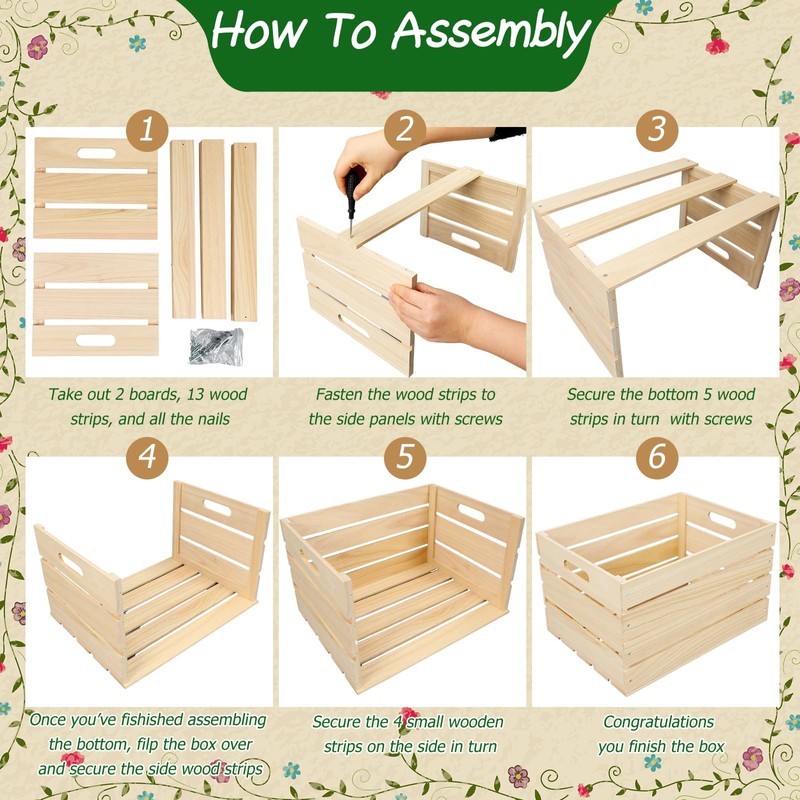 How To Assembly

1

Take out 2 boards, 13 wood strips, and all the nails

2

Fasten the wood strips to the side panels with screws

3

Secure the bottom 5 wood strips in turn with screws

4

Once you've fishished assembling the bottom, filp the box over and secure the side wood strips

5

Secure the 4 small wooden strips on the side in turn

6

Congratulations you finish the box