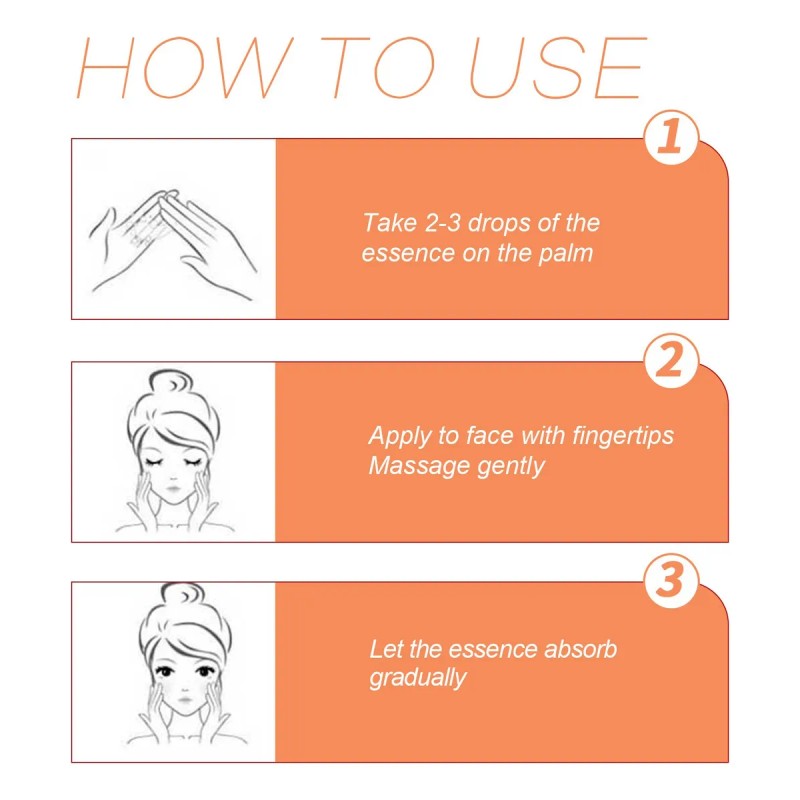 HOW TO USE

1

Take 2-3 drops of the essence on the palm

2

Apply to face with fingertips
Massage gently

3

Let the essence absorb gradually