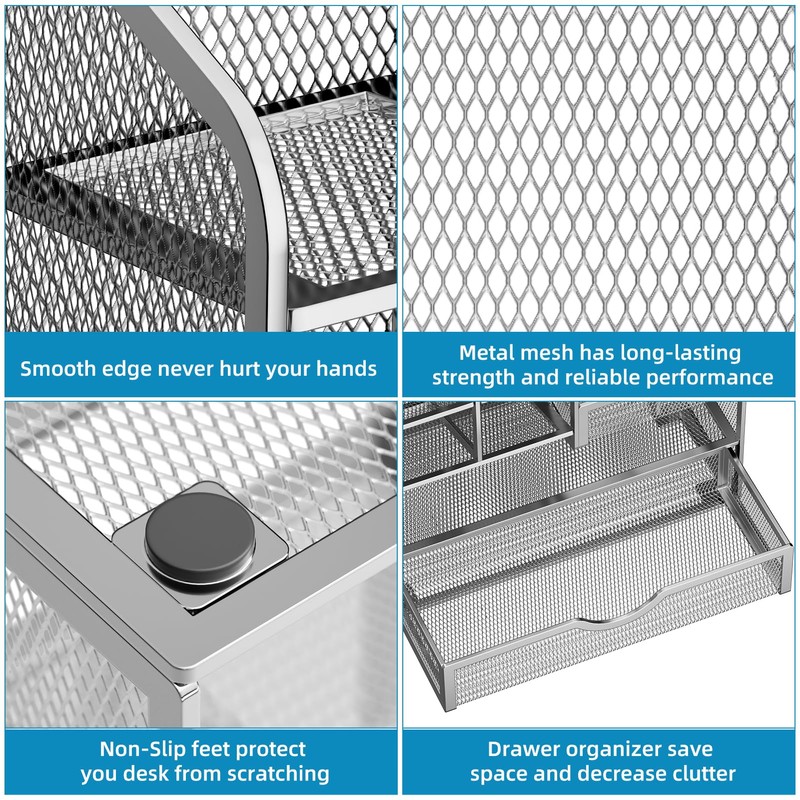 Smooth edge never hurt your hands

Metal mesh has long-lasting strength and reliable performance

Non-Slip feet protect you desk from scratching

Drawer organizer save space and decrease clutter