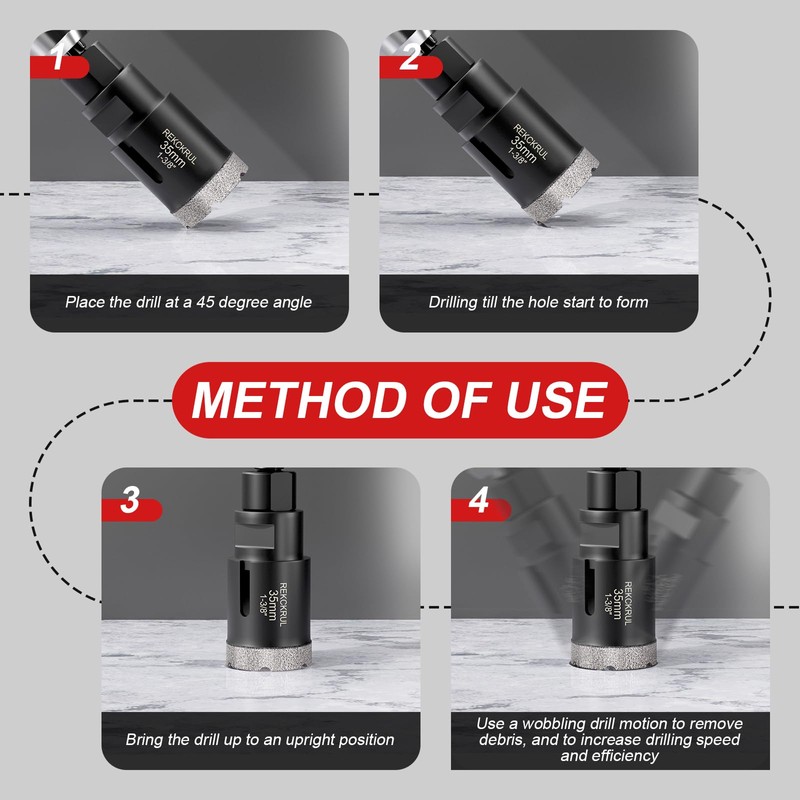 1

REKCKRUL
35mm
1-3/8"

Place the drill at a 45 degree angle

2

REKCKRUL
35mm
1-3/8"

Drilling till the hole start to form

METHOD OF USE

3

REKCKRUL
35mm
1-3/8"

Bring the drill up to an upright position

4

REKCKRUL
35mm
1-3/8"

Use a wobbling drill motion to remove debris, and to increase drilling speed and efficiency