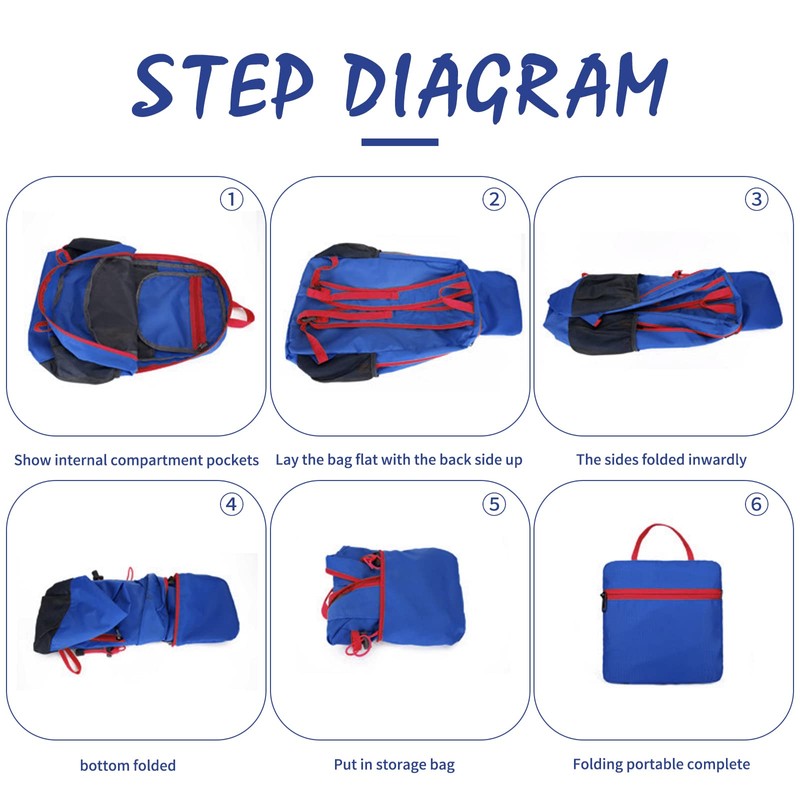 STEP DIAGRAM

①

Show internal compartment pockets

②

Lay the bag flat with the back side up

③

The sides folded inwardly

④

bottom folded

⑤

Put in storage bag

⑥

Folding portable complete