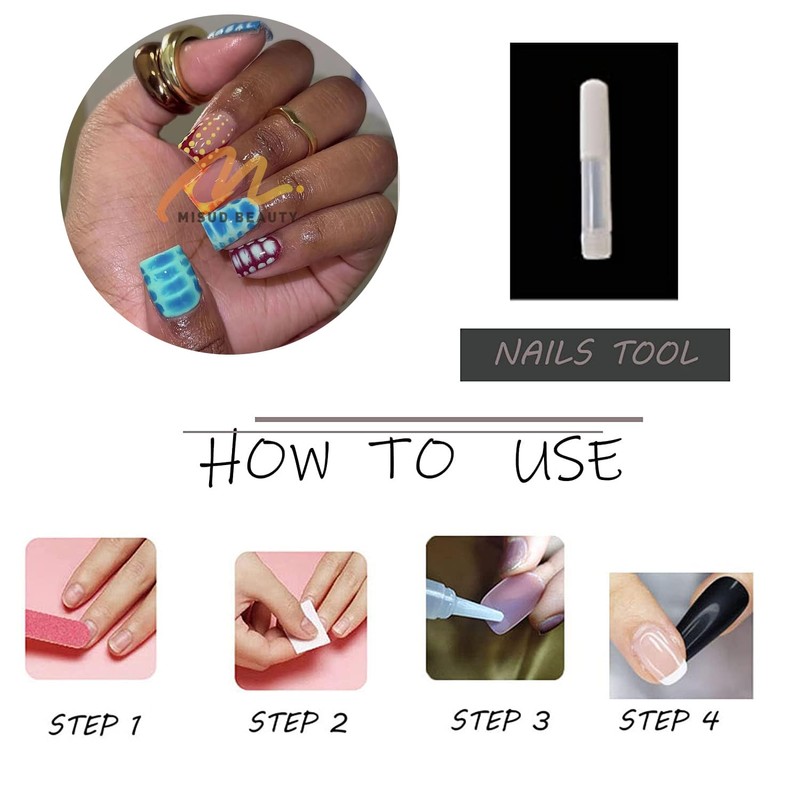 MISUD BEAUTY

NAILS TOOL

HOW TO USE

STEP 1

STEP 2

STEP 3

STEP 4