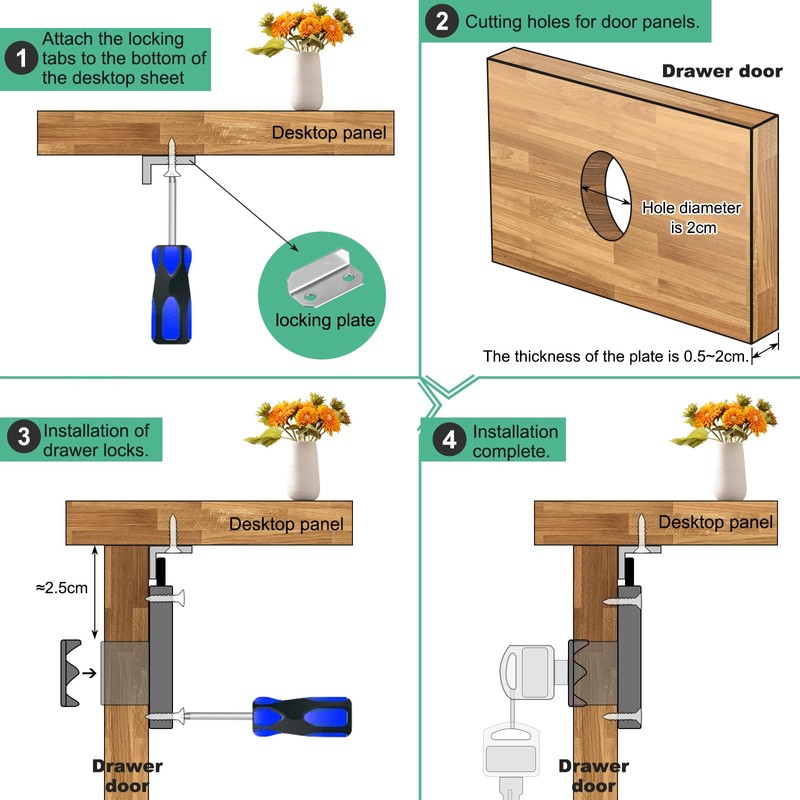 1 Attach the locking tabs to the bottom of the desktop sheet

Desktop panel

locking plate

2 Cutting holes for door panels.

Drawer door

Hole diameter is 2cm

The thickness of the plate is 0.5~2cm.

3 Installation of drawer locks.

Desktop panel

≈2.5cm

Drawer door

4 Installation complete.

Desktop panel

Drawer door