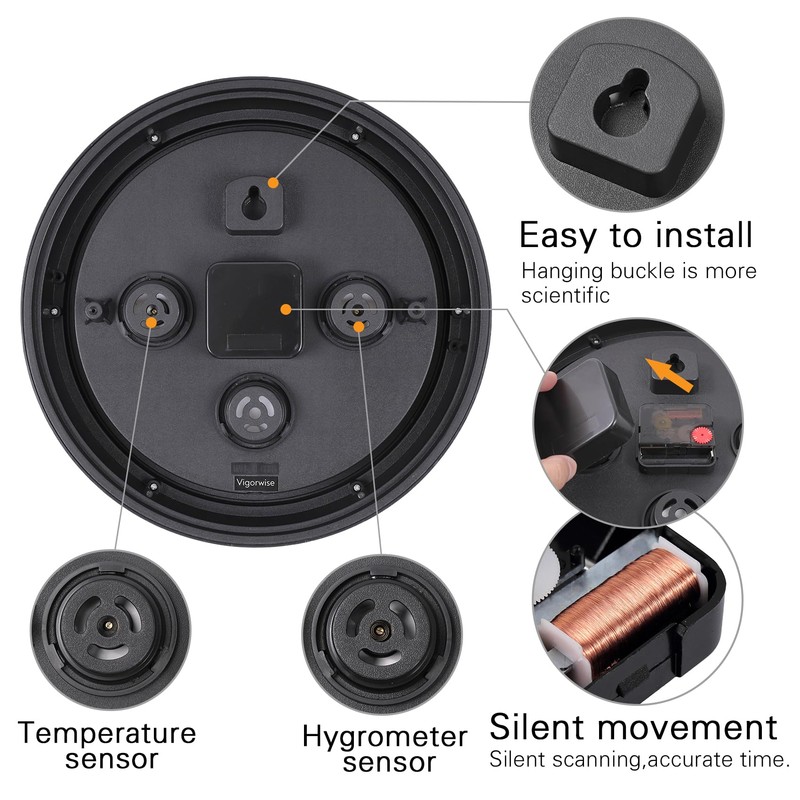 Easy to install
Hanging buckle is more scientific

Vigorwise

Temperature sensor

Hygrometer sensor

Silent movement
Silent scanning,accurate time.