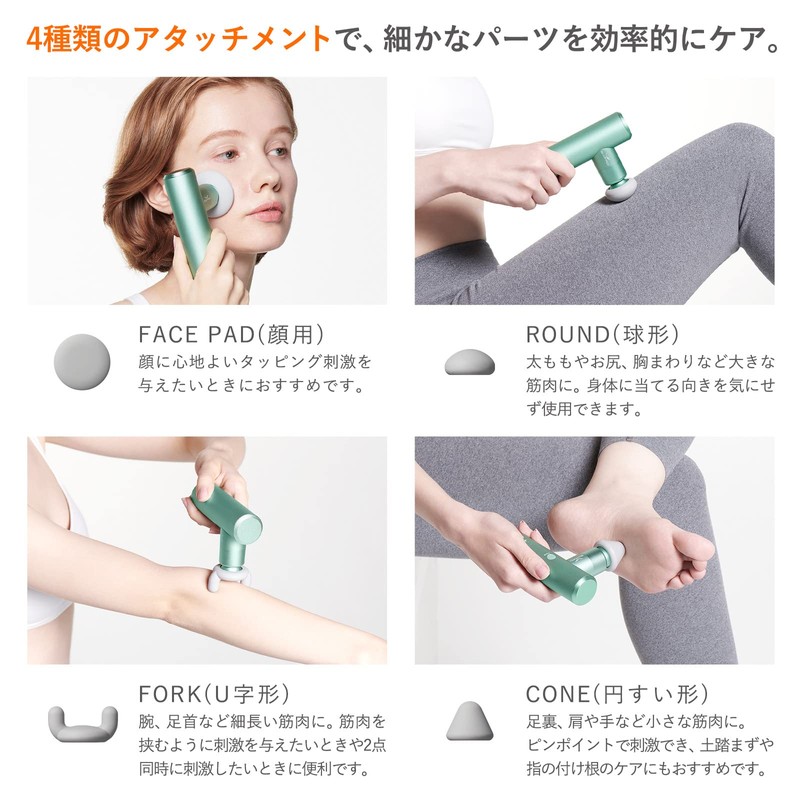 4種類のアタッチメントで、細かなパーツを効率的にケア。

FACE PAD(顔用)
顔に心地よいタッピング刺激を与えたいときにおすすめです。

ROUND(球形)
太ももやお尻、胸まわりなど大きな筋肉に。身体に当てる向きを気にせず使用できます。

FORK(U字形)
腕、足首など細長い筋肉に。筋肉を挟むように刺激を与えたいときや2点同時に刺激したいときに便利です。

CONE(円すい形)
足裏、肩や手など小さな筋肉に。ピンポイントで刺激でき、土踏まずや指の付け根のケアにもおすすめです。