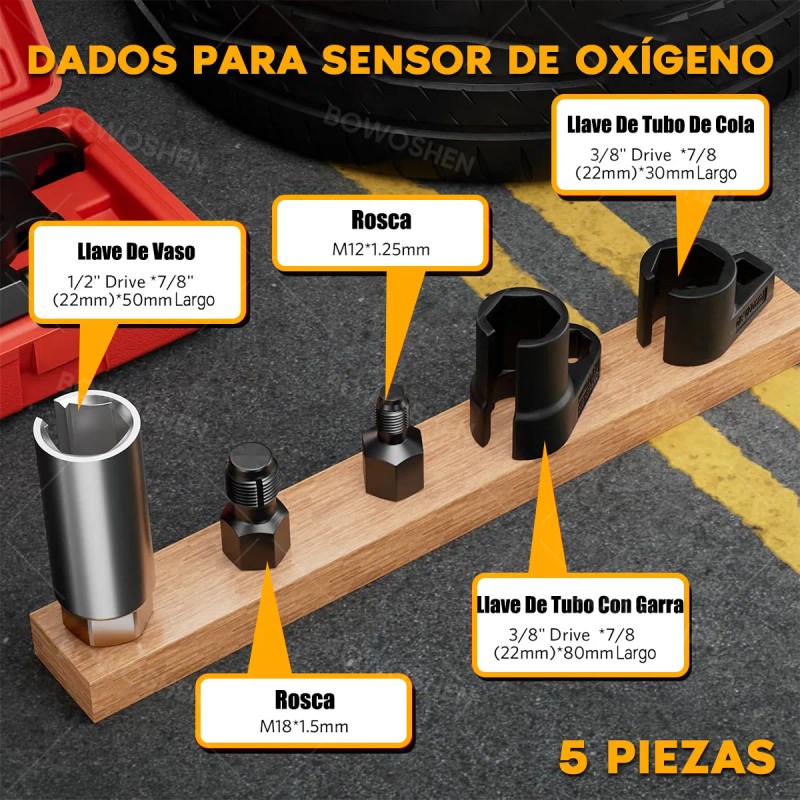 DADOS PARA SENSOR DE OXÍGENO

BOWOSHEN

Llave De Tubo De Cola
3/8" Drive *7/8 (22mm)*30mm Largo

Rosca
M12*1.25mm

Llave De Vaso
1/2" Drive *7/8" (22mm)*50mm Largo

Llave De Tubo Con Garra
3/8" Drive *7/8 (22mm)*80mm Largo

Rosca
M18*1.5mm

5 PIEZAS