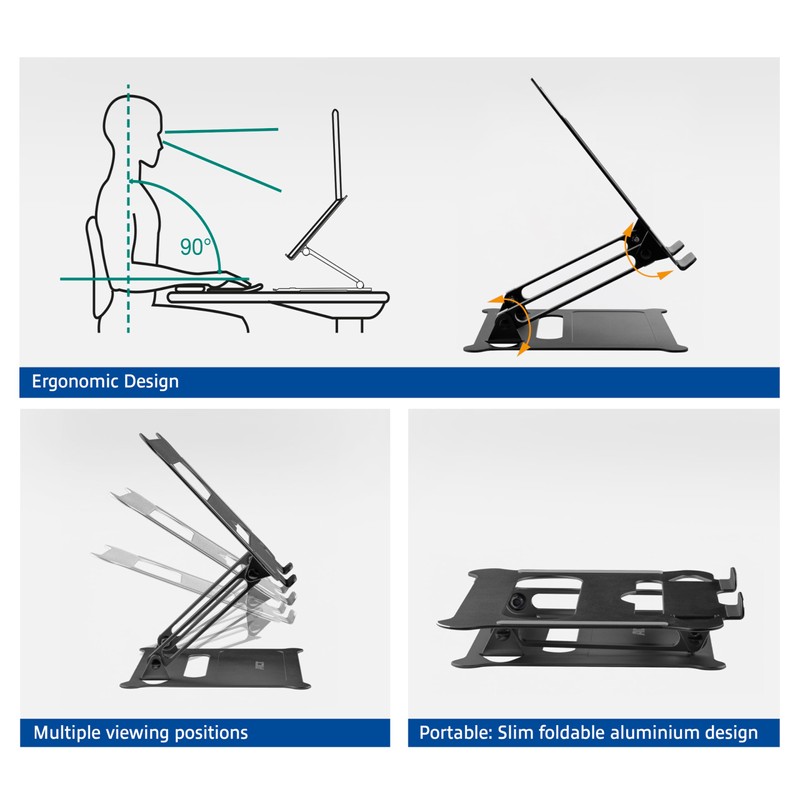 90°

Ergonomic Design

Multiple viewing positions

Portable: Slim foldable aluminium design