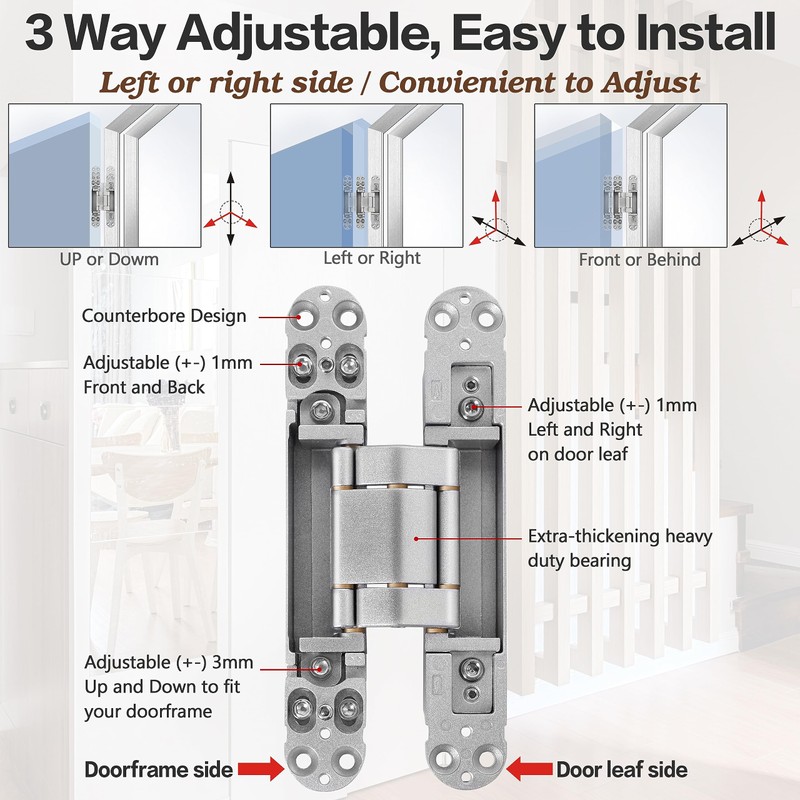 3 Way Adjustable, Easy to Install

Left or right side / Convienient to Adjust

UP or Dowm

Left or Right

Front or Behind

Counterbore Design

Adjustable (+-) 1mm Front and Back

Adjustable (+-) 1mm Left and Right on door leaf

Extra-thickening heavy duty bearing

Adjustable (+-) 3mm Up and Down to fit your doorframe

Doorframe side

Door leaf side