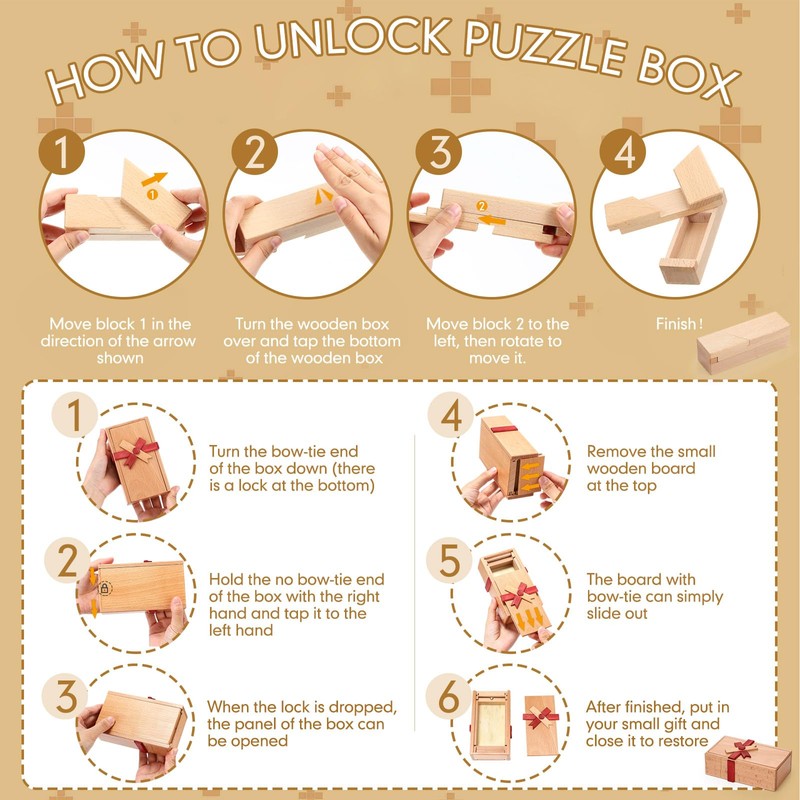 HOW TO UNLOCK PUZZLE BOX

1
①
Move block 1 in the direction of the arrow shown

2
Turn the wooden box over and tap the bottom of the wooden box

3
②
Move block 2 to the left, then rotate to move it.

4
Finish!

1
Turn the bow-tie end of the box down (there is a lock at the bottom)

2
Hold the no bow-tie end of the box with the right hand and tap it to the left hand

3
When the lock is dropped, the panel of the box can be opened

4
Remove the small wooden board at the top

5
The board with bow-tie can simply slide out

6
After finished, put in your small gift and close it to restore