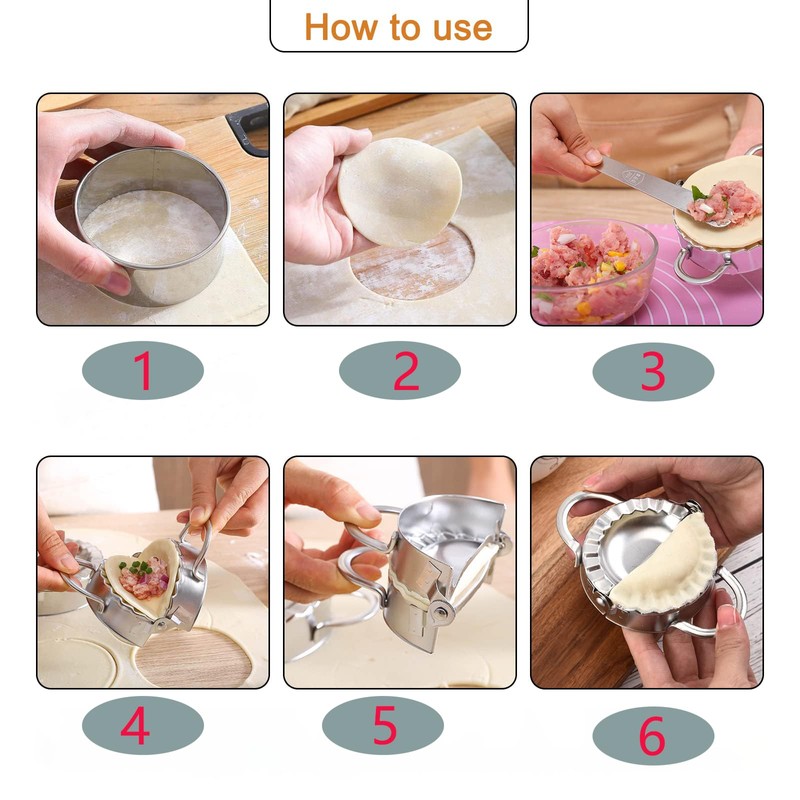 How to use

1

2

3

4

5

6