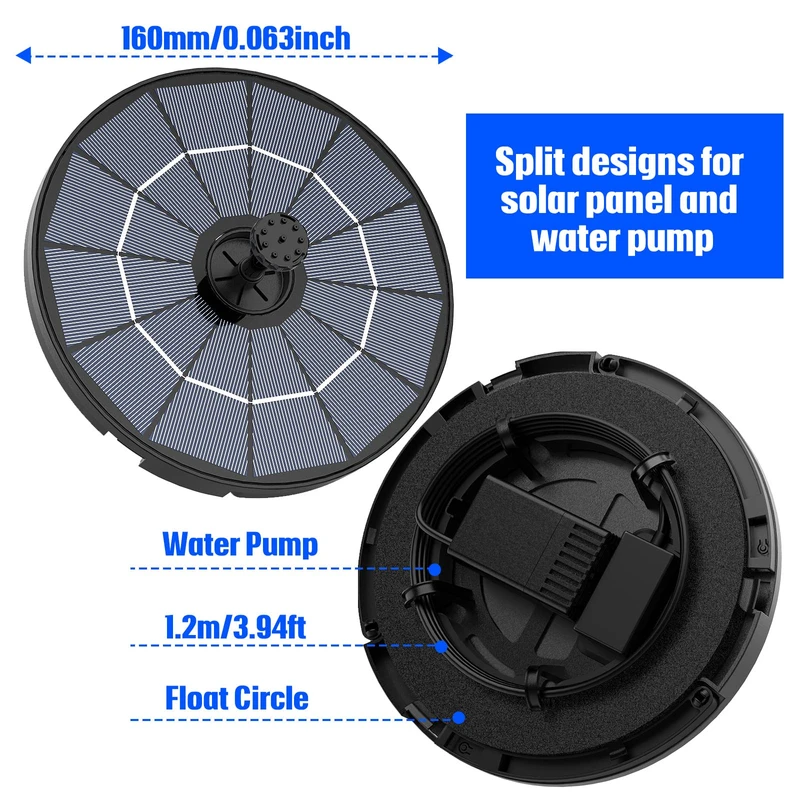 160mm/0.063inch

Split designs for solar panel and water pump

Water Pump

1.2m/3.94ft

Float Circle