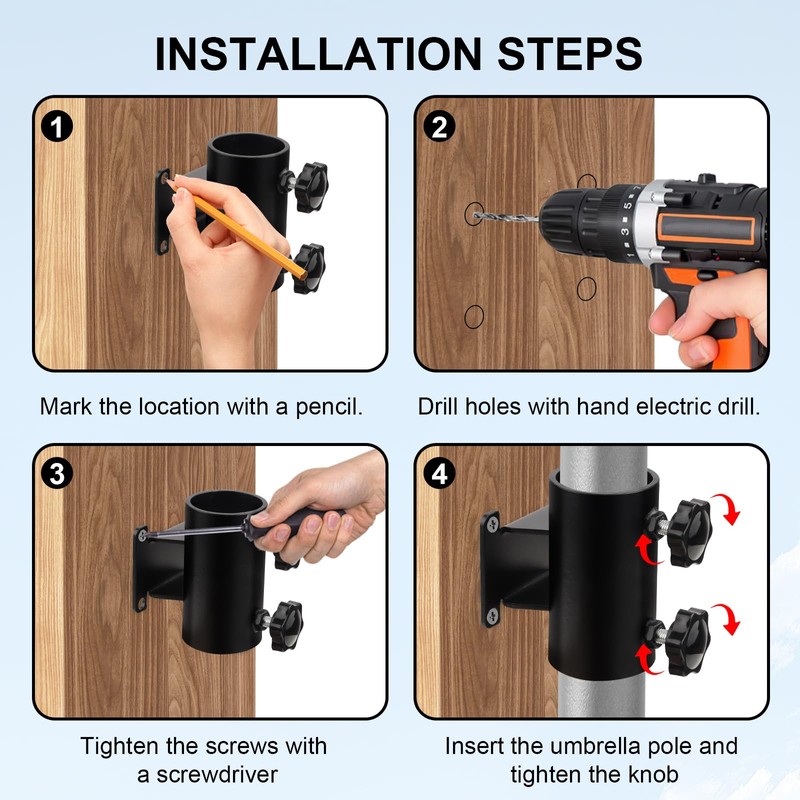 INSTALLATION STEPS

1

Mark the location with a pencil.

2

Drill holes with hand electric drill.

3

Tighten the screws with a screwdriver

4

Insert the umbrella pole and tighten the knob