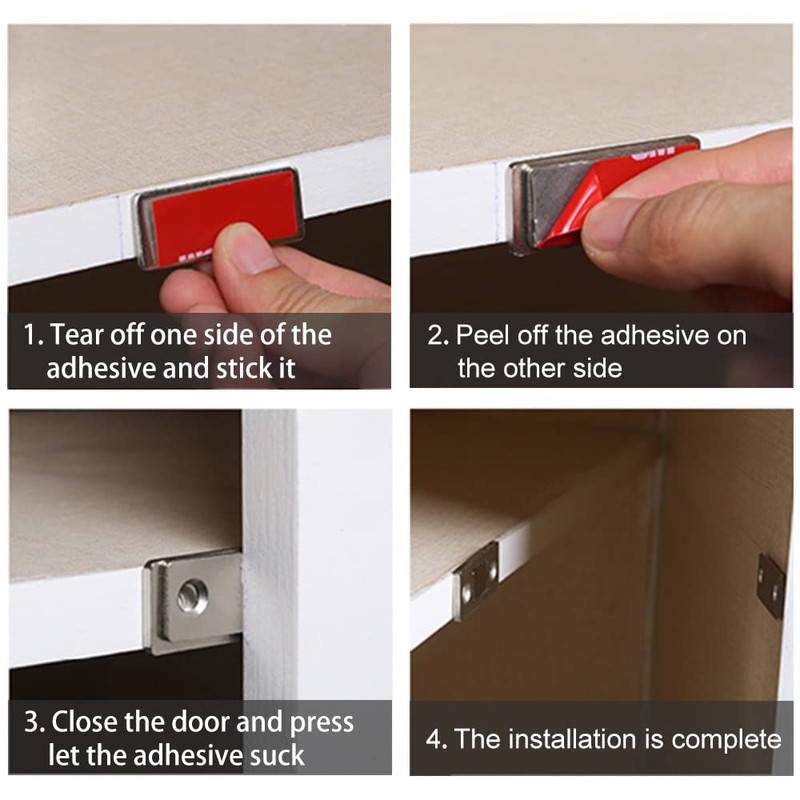 1. Tear off one side of the adhesive and stick it

2. Peel off the adhesive on the other side

3. Close the door and press let the adhesive suck

4. The installation is complete