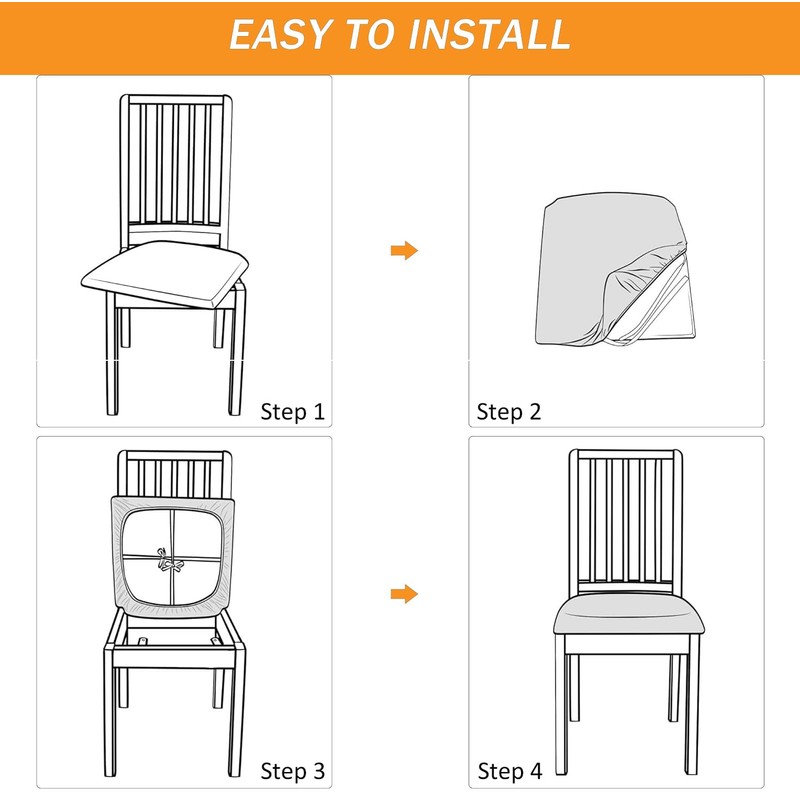 EASY TO INSTALL

Step 1

Step 2

Step 3

Step 4