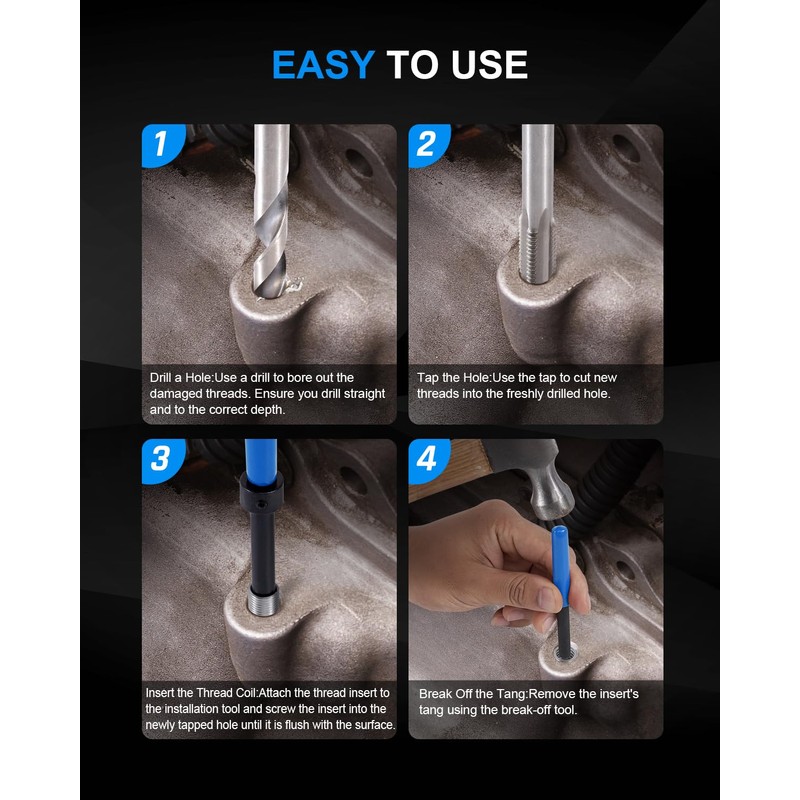 EASY TO USE

1

Drill a Hole:Use a drill to bore out the damaged threads. Ensure you drill straight and to the correct depth.

2

Tap the Hole:Use the tap to cut new threads into the freshly drilled hole.

3

Insert the Thread Coil:Attach the thread insert to the installation tool and screw the insert into the newly tapped hole until it is flush with the surface.

4

Break Off the Tang:Remove the insert's tang using the break-off tool.