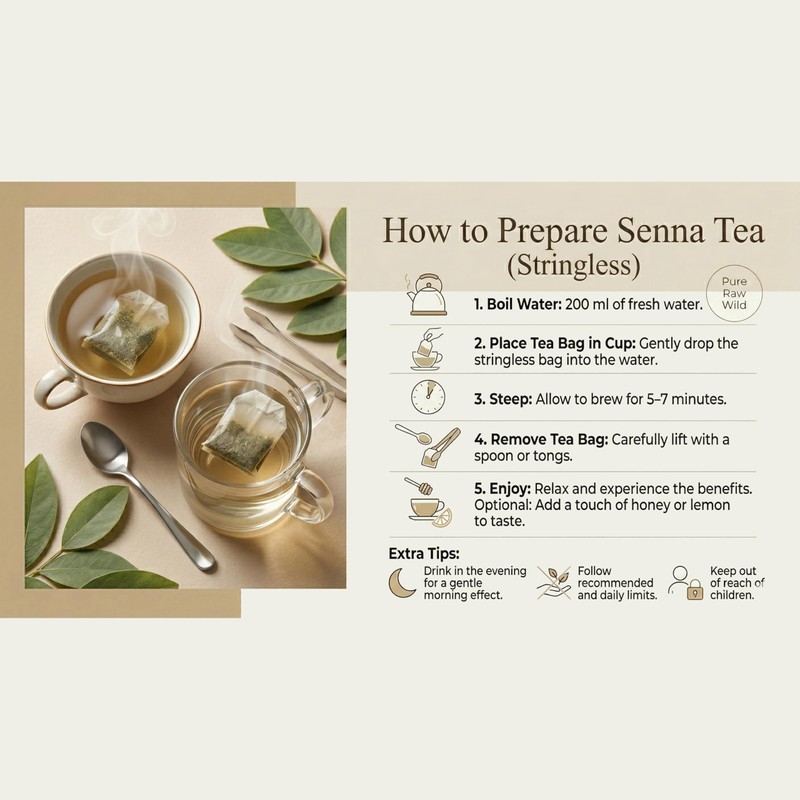 How to Prepare Senna Tea
(Stringless)

Pure
Raw
Wild

1. Boil Water: 200 ml of fresh water.

2. Place Tea Bag in Cup: Gently drop the stringless bag into the water.

3. Steep: Allow to brew for 5–7 minutes.

4. Remove Tea Bag: Carefully lift with a spoon or tongs.

5. Enjoy: Relax and experience the benefits. Optional: Add a touch of honey or lemon to taste.

Extra Tips:

Drink in the evening for a gentle morning effect.

Follow recommended and daily limits.

Keep out of reach of children.