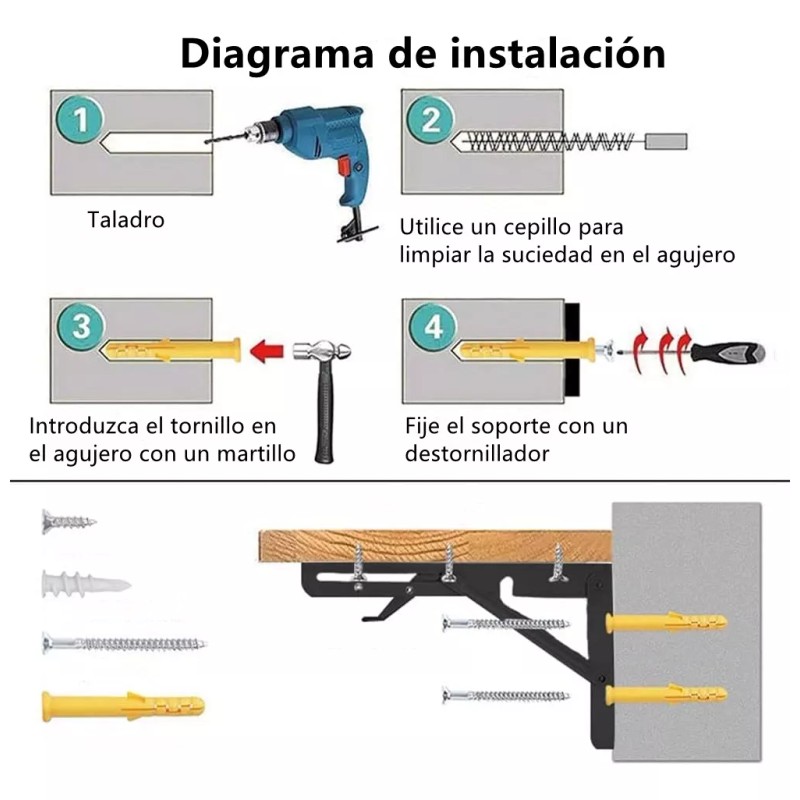 Diagrama de instalación

1

Taladro

2

Utilice un cepillo para limpiar la suciedad en el agujero

3

Introduzca el tornillo en el agujero con un martillo

4

Fije el soporte con un destornillador