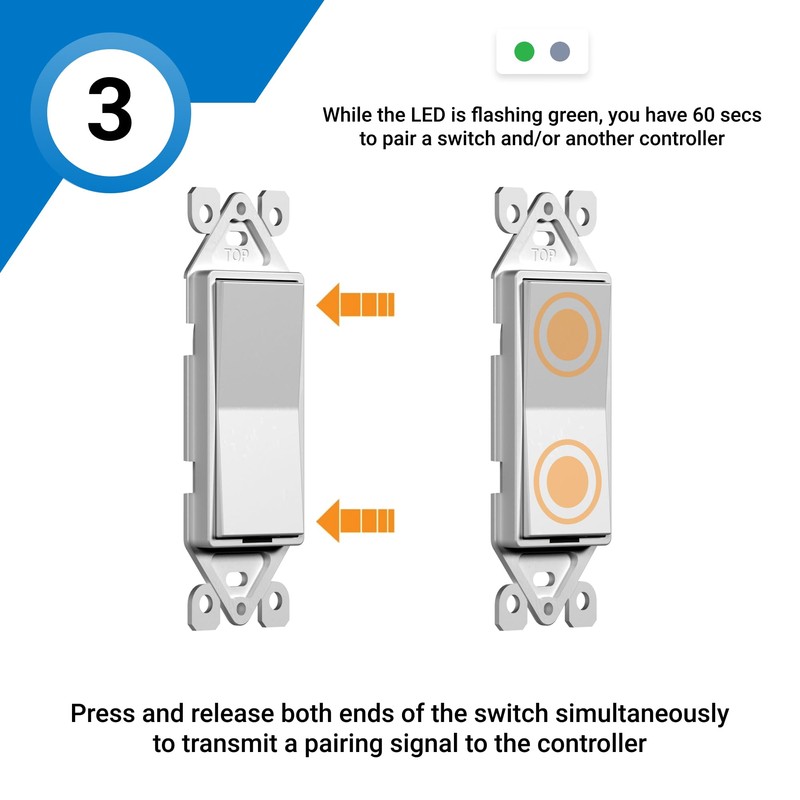 3

While the LED is flashing green, you have 60 secs to pair a switch and/or another controller

TOP

TOP

Press and release both ends of the switch simultaneously to transmit a pairing signal to the controller