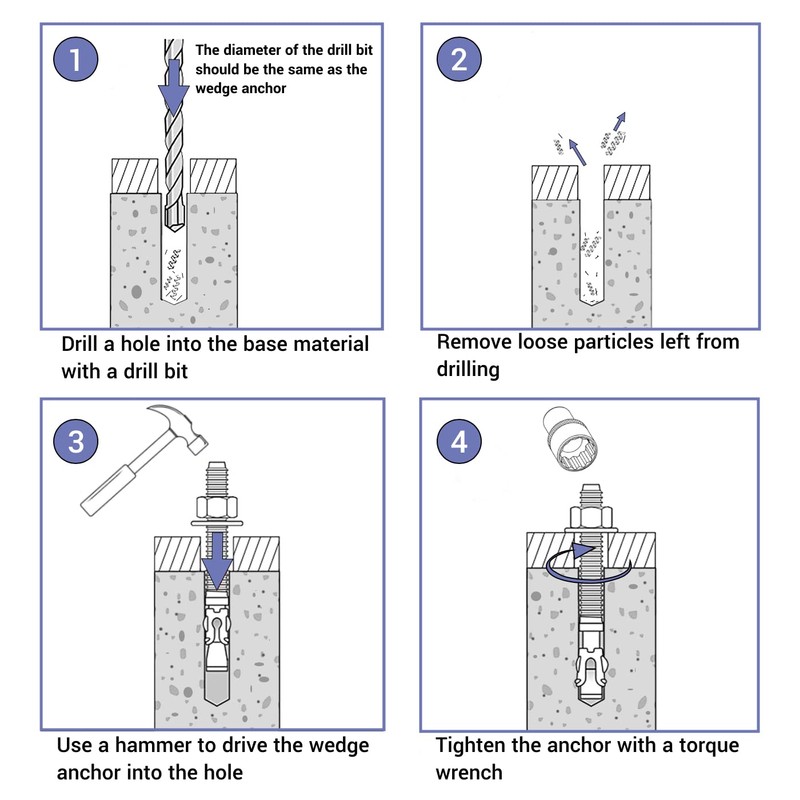 1

The diameter of the drill bit should be the same as the wedge anchor

Drill a hole into the base material with a drill bit

2

Remove loose particles left from drilling

3

Use a hammer to drive the wedge anchor into the hole

4

Tighten the anchor with a torque wrench