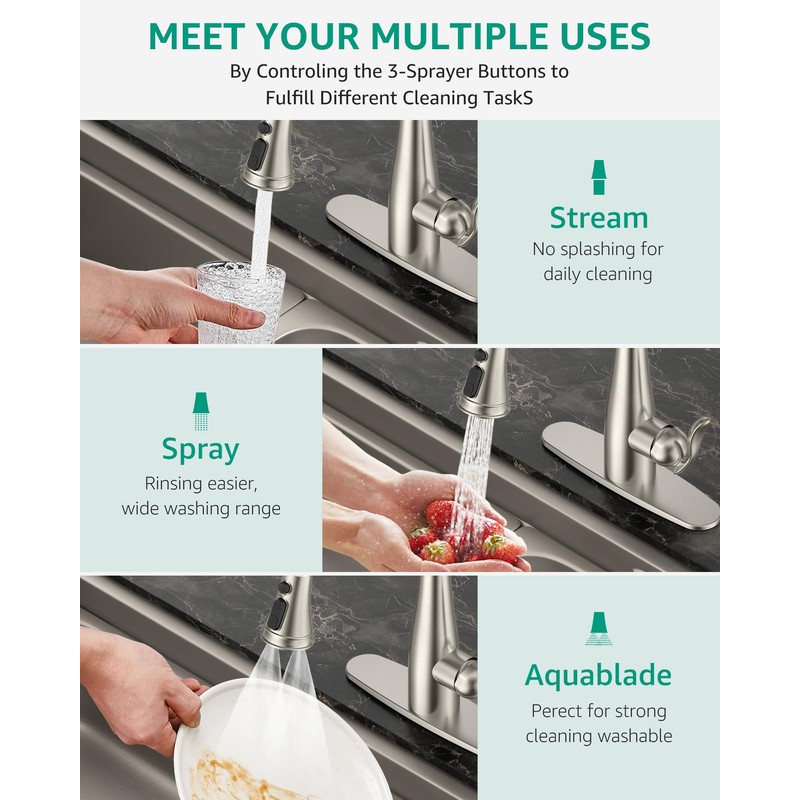 MEET YOUR MULTIPLE USES

By Controling the 3-Sprayer Buttons to Fulfill Different Cleaning TaskS

Stream

No splashing for daily cleaning

Spray

Rinsing easier, wide washing range

Aquablade

Perect for strong cleaning washable