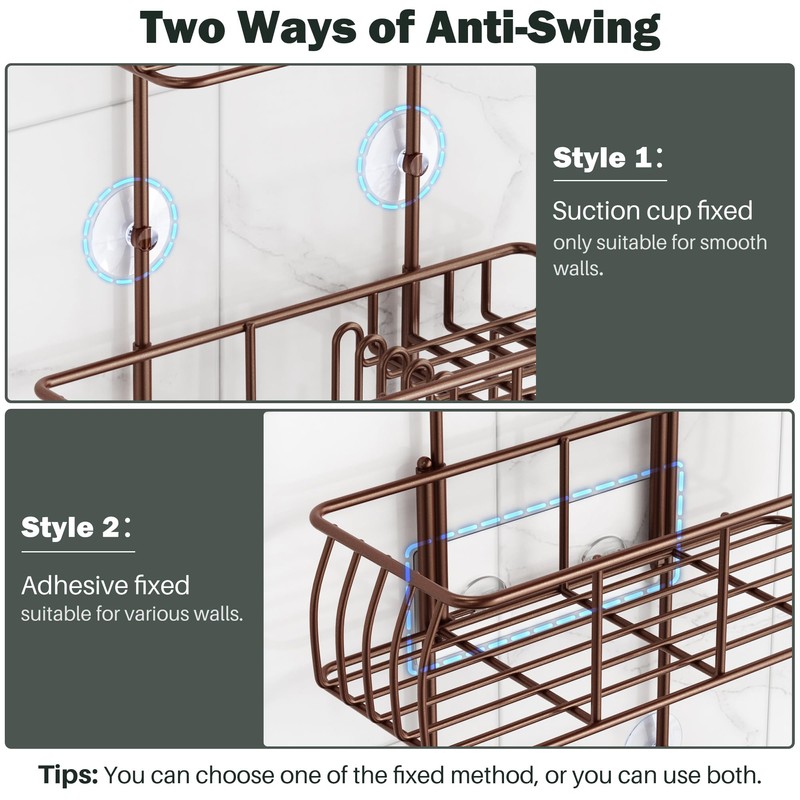 Two Ways of Anti-Swing

Style 1:

Suction cup fixed
only suitable for smooth walls.

Style 2:

Adhesive fixed
suitable for various walls.

Tips: You can choose one of the fixed method, or you can use both.