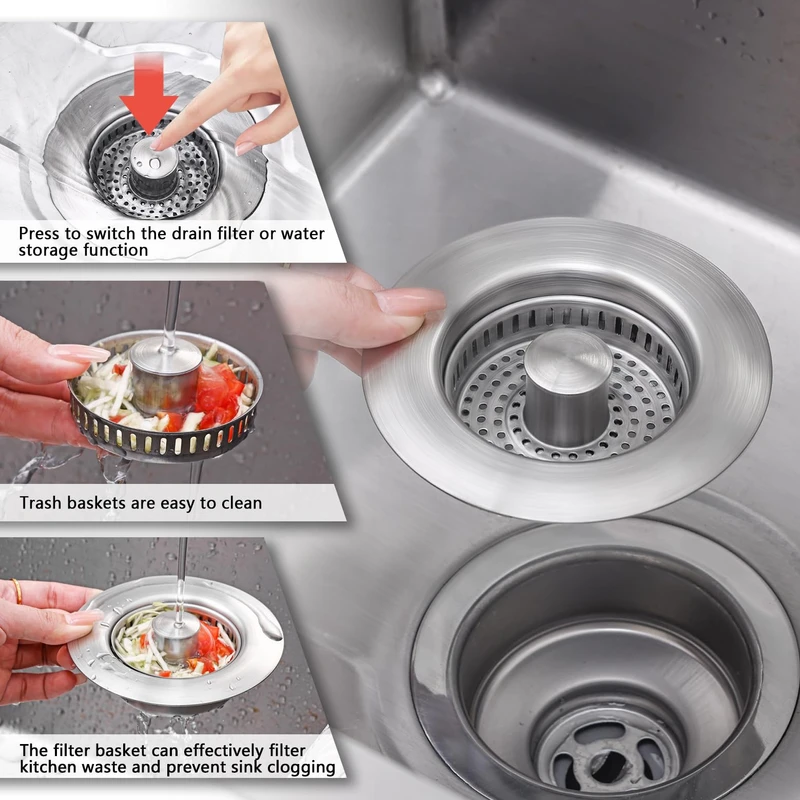 Press to switch the drain filter or water storage function

Trash baskets are easy to clean

The filter basket can effectively filter kitchen waste and prevent sink clogging