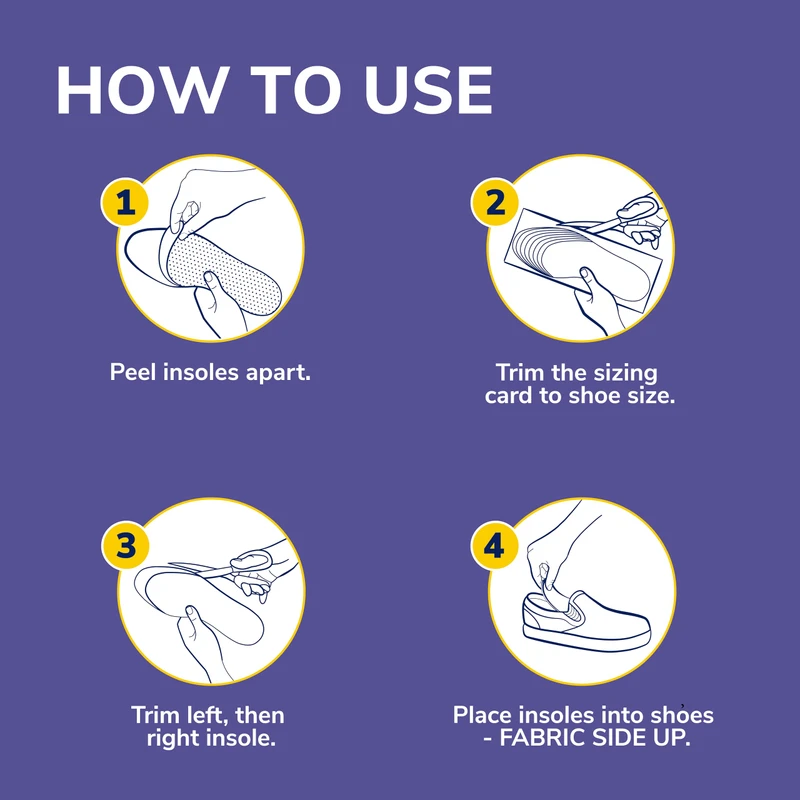 HOW TO USE

1

Peel insoles apart.

2

Trim the sizing card to shoe size.

3

Trim left, then right insole.

4

Place insoles into shoes - FABRIC SIDE UP.