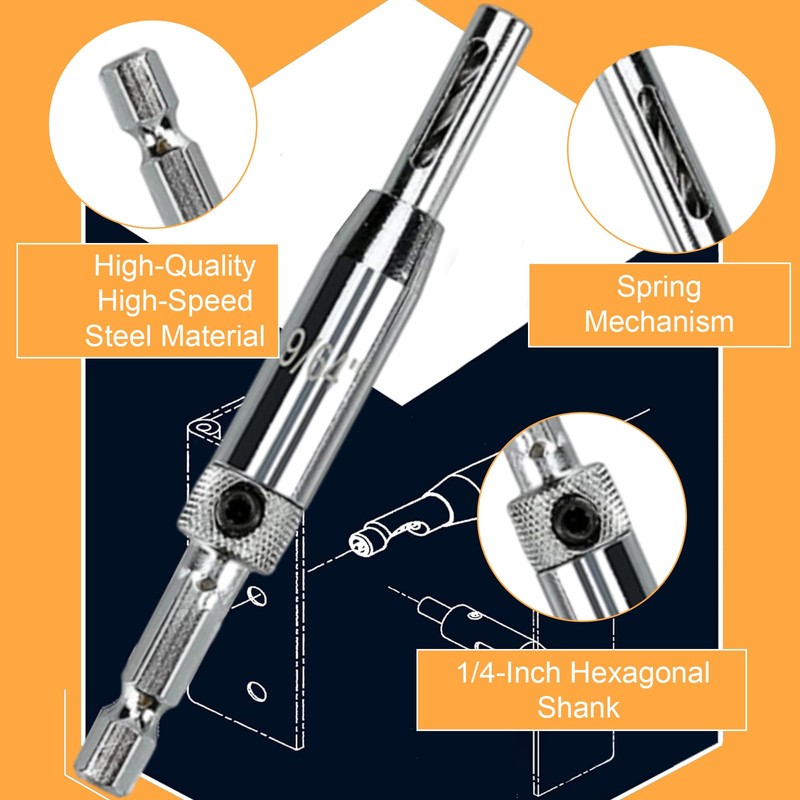 High-Quality High-Speed Steel Material

Spring Mechanism

9/64"

1/4-Inch Hexagonal Shank