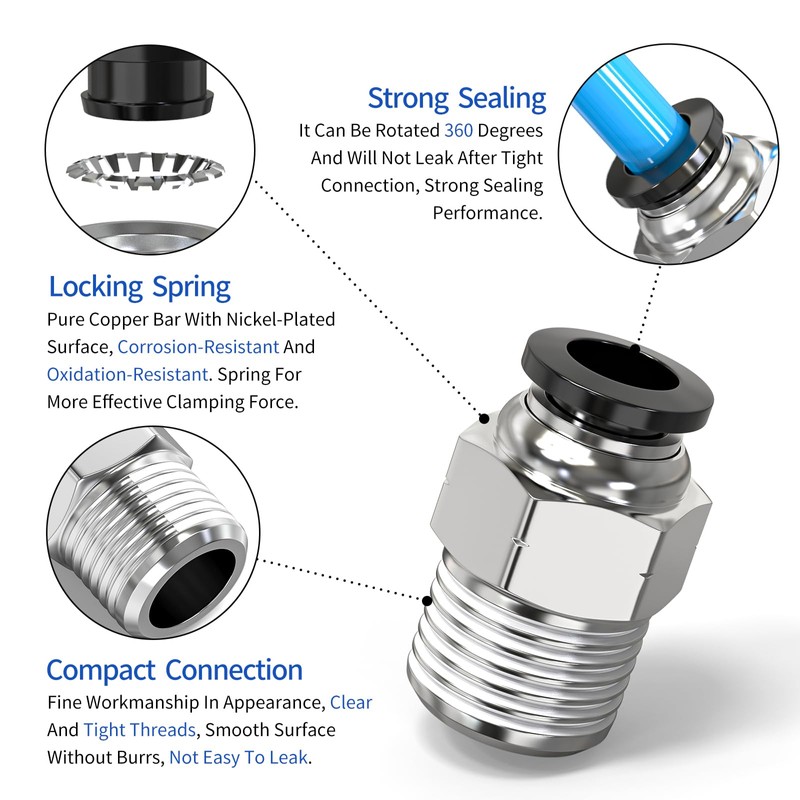 Strong Sealing

It Can Be Rotated 360 Degrees And Will Not Leak After Tight Connection, Strong Sealing Performance.

Locking Spring

Pure Copper Bar With Nickel-Plated Surface, Corrosion-Resistant And Oxidation-Resistant. Spring For More Effective Clamping Force.

Compact Connection

Fine Workmanship In Appearance, Clear And Tight Threads, Smooth Surface Without Burrs, Not Easy To Leak.