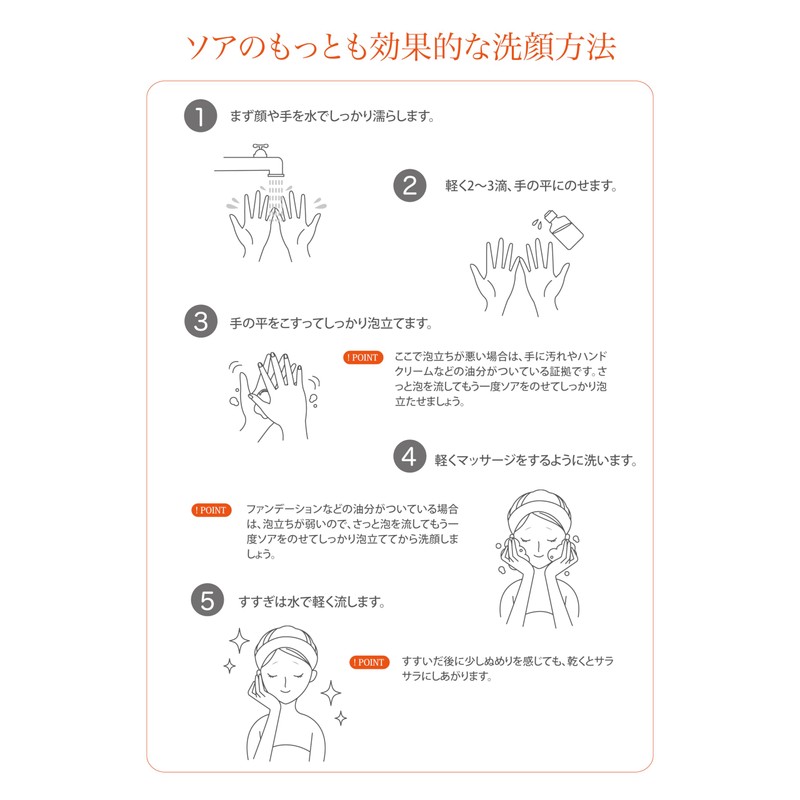 ソアのもっとも効果的な洗顔方法

1 まず顔や手を水でしっかり濡らします。

2 軽く2〜3滴、手の平にのせます。

3 手の平をこすってしっかり泡立てます。

! POINT ここで泡立ちが悪い場合は、手に汚れやハンドクリームなどの油分がついている証拠です。さっと泡を流してもう一度ソアをのせてしっかり泡立たせましょう。

4 軽くマッサージをするように洗います。

! POINT ファンデーションなどの油分がついている場合は、泡立ちが弱いので、さっと泡を流してもう一度ソアをのせてしっかり泡立ててから洗顔しましょう。

5 すすぎは水で軽く流します。

! POINT すすいだ後に少しぬめりを感じても、乾くとサラサラにしあがります。