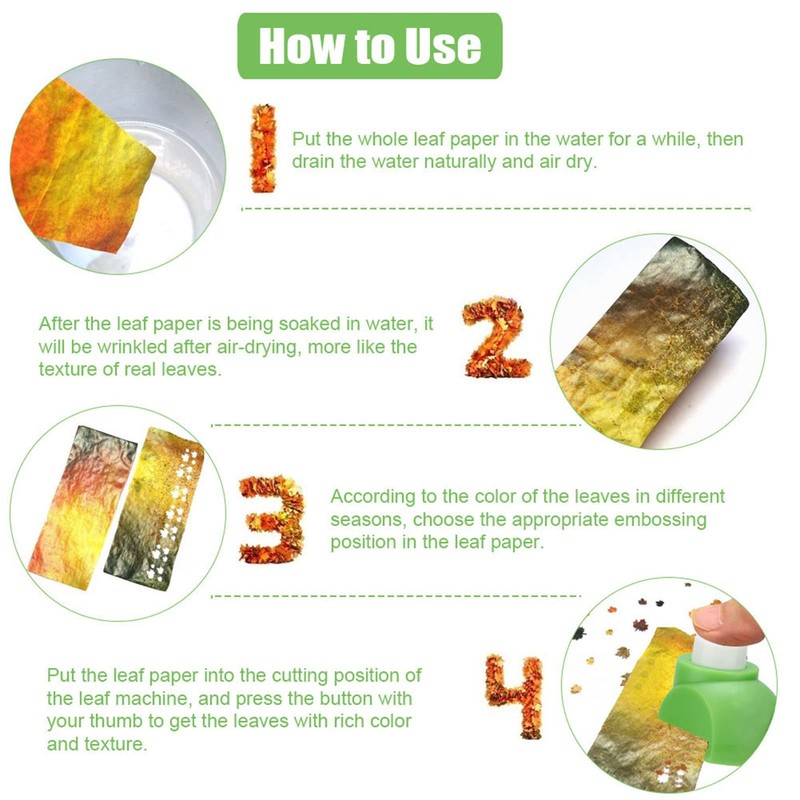 How to Use

1

Put the whole leaf paper in the water for a while, then drain the water naturally and air dry.

After the leaf paper is being soaked in water, it will be wrinkled after air-drying, more like the texture of real leaves.

2

3

According to the color of the leaves in different seasons, choose the appropriate embossing position in the leaf paper.

Put the leaf paper into the cutting position of the leaf machine, and press the button with your thumb to get the leaves with rich color and texture.

4