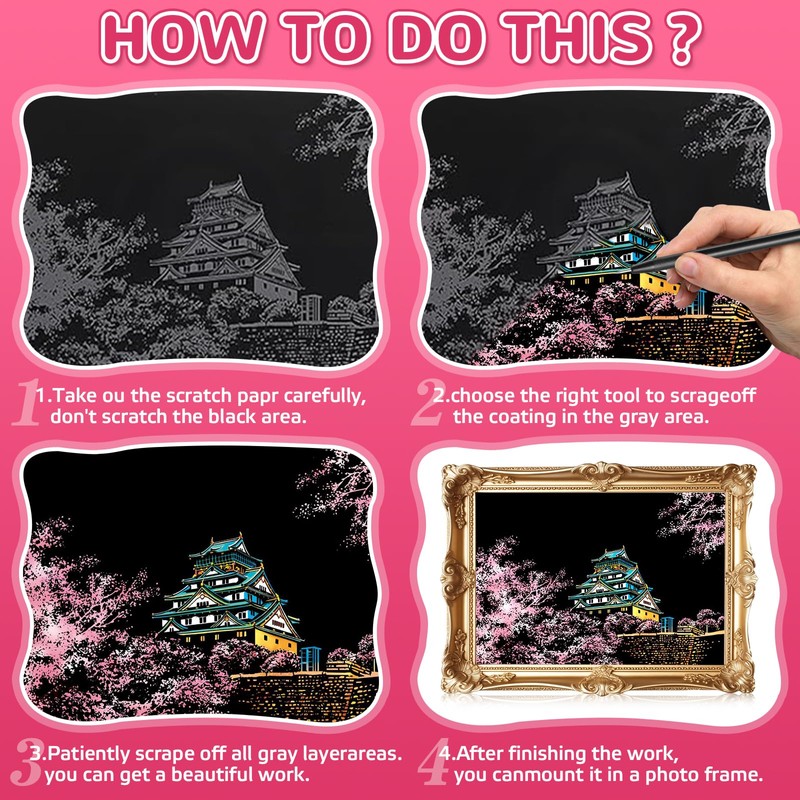 HOW TO DO THIS ?

1 1.Take ou the scratch papr carefully, don't scratch the black area.

2 2.choose the right tool to scrageoff the coating in the gray area.

3 3.Patiently scrape off all gray layerareas. you can get a beautiful work.

4 4.After finishing the work, you canmount it in a photo frame.